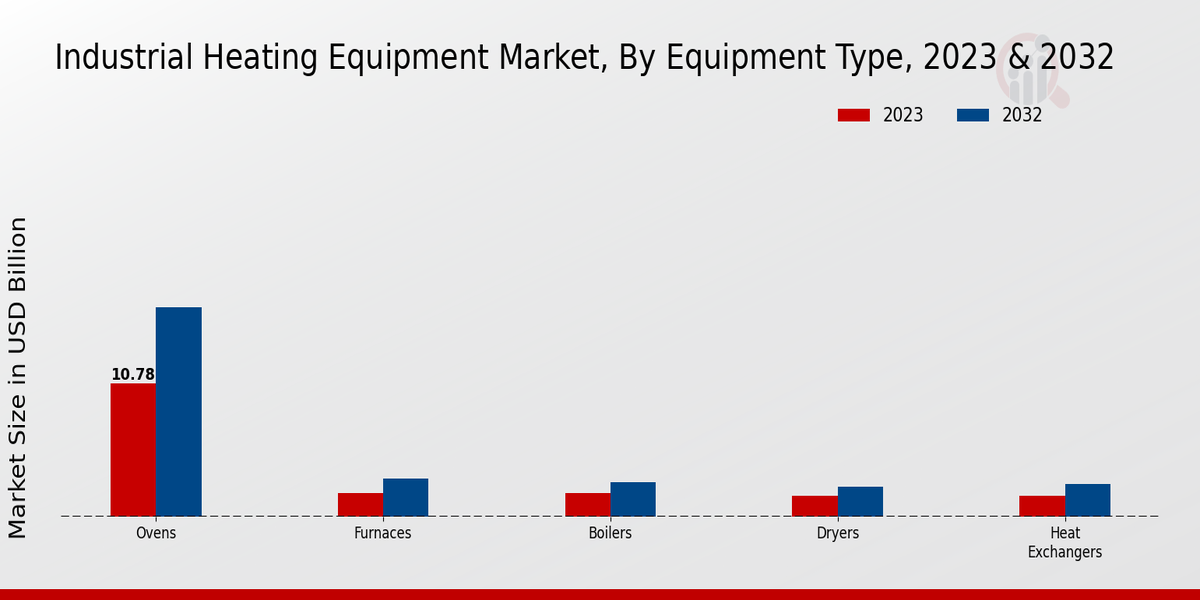 Industrial Heating Equipment Market, By Equipment Type, 2023 & 2032

2023
2032

Market Size in USD Billion

10.78

Ovens
Furnaces
Boilers
Dryers
Heat Exchangers