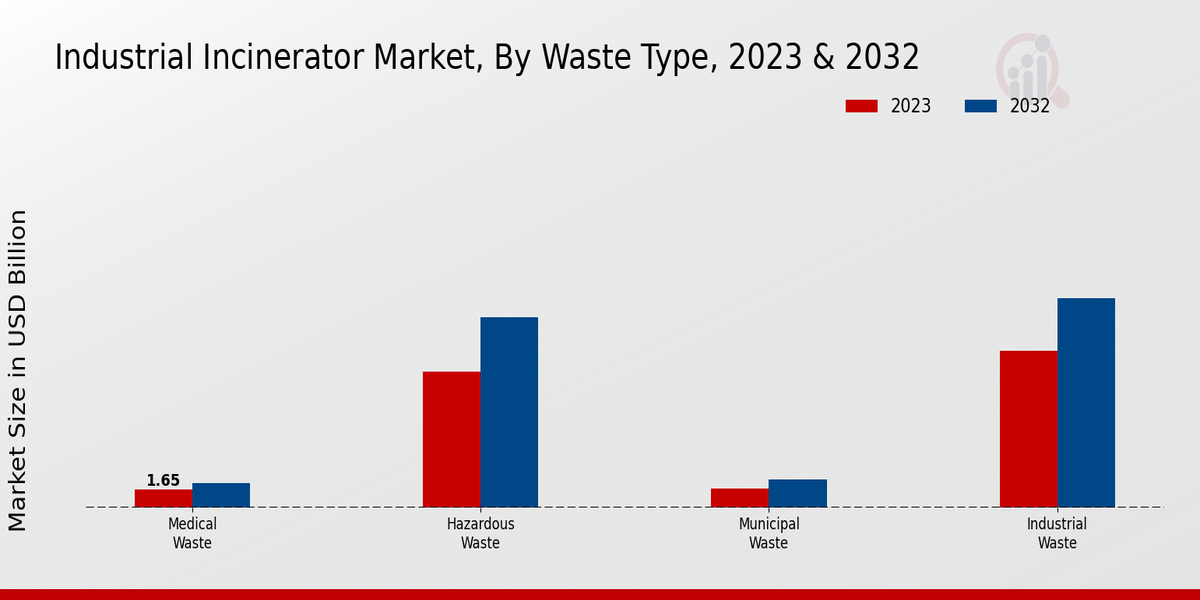 Industrial Incinerator Market, By Waste Type, 2023 & 2032

2023
2032

Market Size in USD Billion

1.65

Medical Waste

Hazardous Waste

Municipal Waste

Industrial Waste