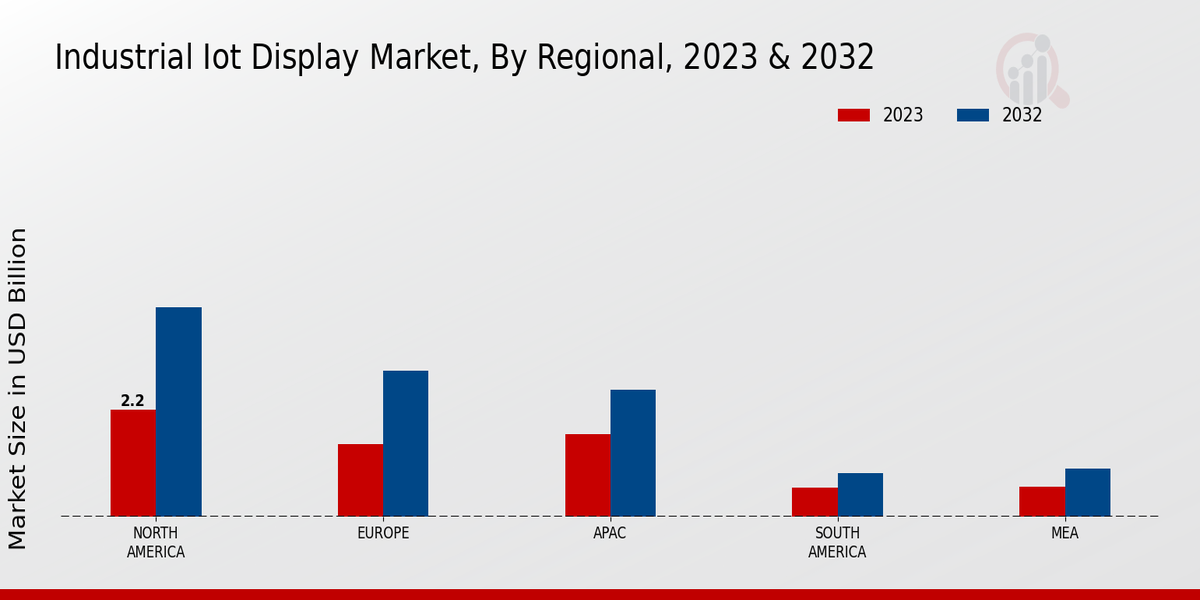 Industrial Iot Display Market, By Regional, 2023 & 2032

2023
2032

Market Size in USD Billion

2.2

NORTH AMERICA
EUROPE
APAC
SOUTH AMERICA
MEA