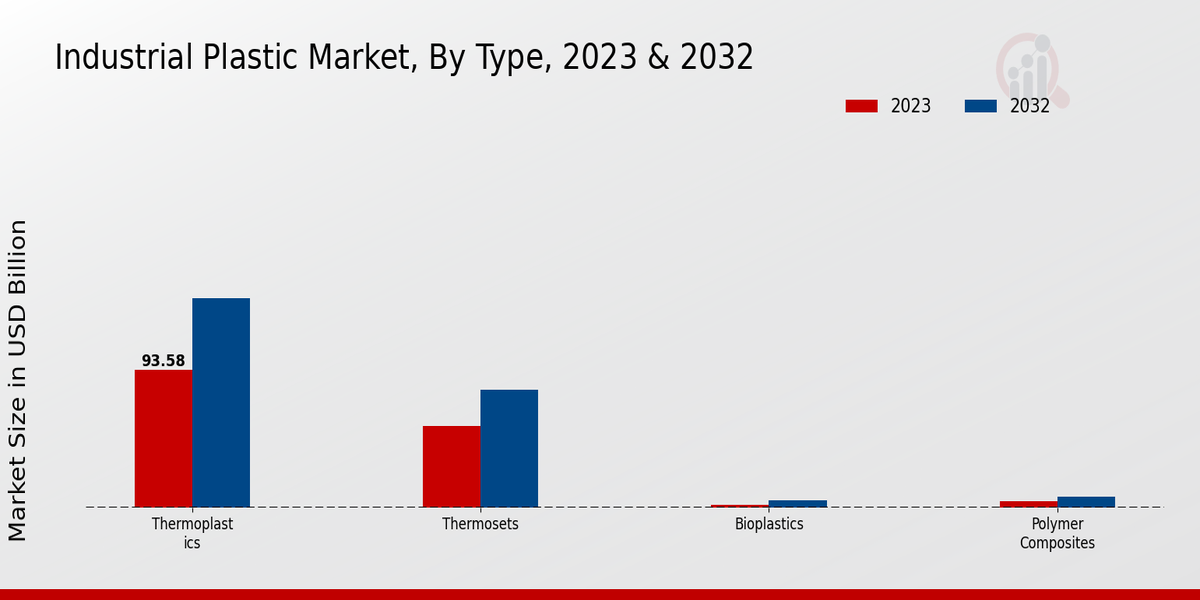 Industrial Plastic Market, By Type, 2023 & 2032

2023 2032

Market Size in USD Billion

93.58

Thermoplast ics

Thermosets

Bioplastics

Polymer Composites