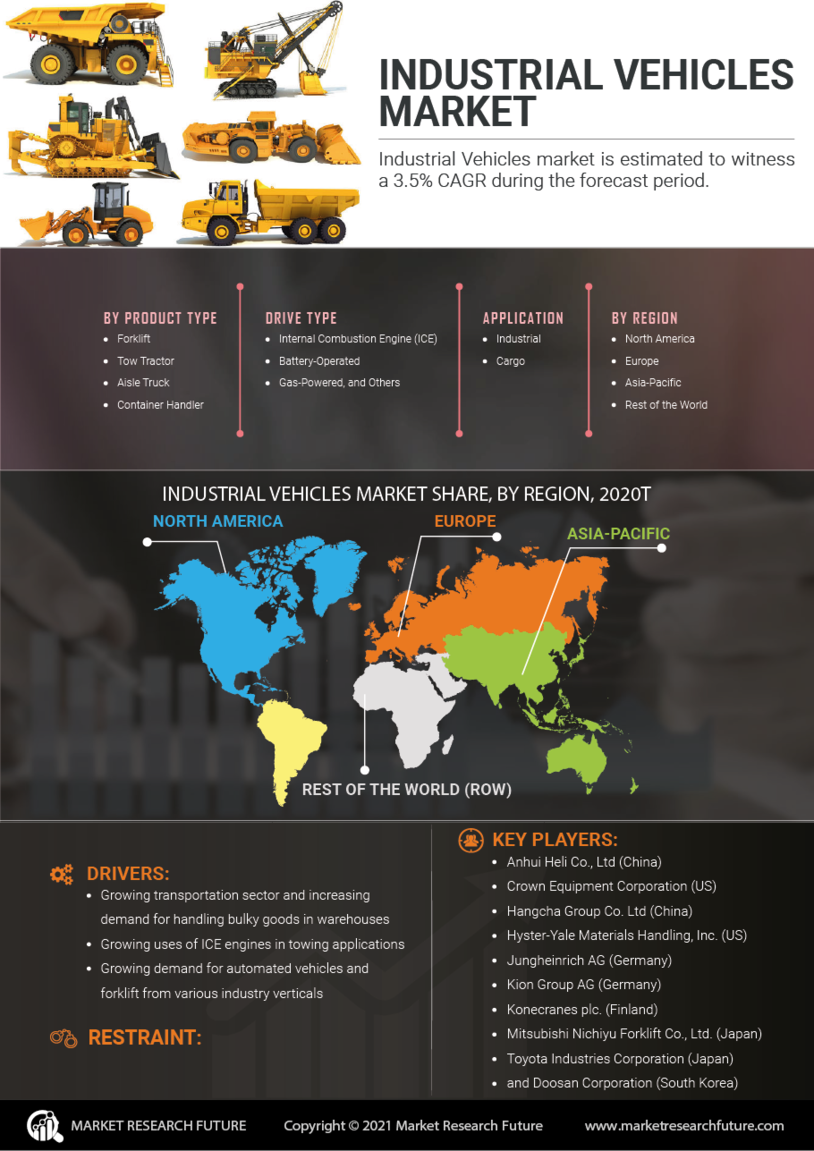 INDUSTRIAL VEHICLES MARKET

Industrial Vehicles market is estimated to witness a 3.5% CAGR during the forecast period.

BY PRODUCT TYPE
- Forklift
- Tow Tractor
- Aisle Truck
- Container Handler

DRIVE TYPE
- Internal Combustion Engine (ICE)
- Battery-Operated
- Gas-Powered, and Others

APPLICATION
- Industrial
- Cargo

BY REGION
- North America
- Europe
- Asia-Pacific
- Rest of the World

INDUSTRIAL VEHICLES MARKET SHARE, BY REGION, 2020T

NORTH AMERICA

EUROPE

ASIA-PACIFIC

REST OF THE WORLD (ROW)

DRIVERS:
- Growing transportation sector and increasing demand for handling bulky goods in warehouses
- Growing uses of ICE engines in towing applications
- Growing demand for automated vehicles and forklift from various industry verticals

RESTRAINT:

KEY PLAYERS:
- Anhui Heli Co., Ltd (China)
- Crown Equipment Corporation (US)
- Hangcha Group Co. Ltd (China)
- Hyster-Yale Materials Handling, Inc. (US)
- Jungheinrich AG (Germany)
- Kion Group AG (Germany)
- Konecranes plc. (Finland)
- Mitsubishi Nichiyu Forklift Co., Ltd. (Japan)
- Toyota Industries Corporation (Japan)
- and Doosan Corporation (South Korea)

MARKET RESEARCH FUTURE

Copyright © 2021 Market Research Future

www.marketresearchfuture.com