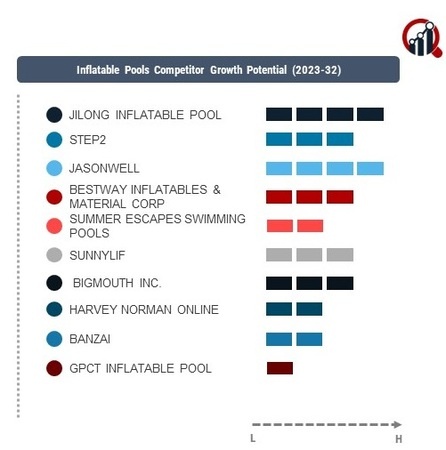 Inflatable Pools Competitor Growth Potential (2023-32)

JILONG INFLATABLE POOL

STEP2

JASONWELL

BESTWAY INFLATABLES & MATERIAL CORP

SUMMER ESCAPES SWIMMING POOLS

SUNNYLIF

BIGMOUTH INC.

HARVEY NORMAN ONLINE

BANZAI

GPCT INFLATABLE POOL

L

H