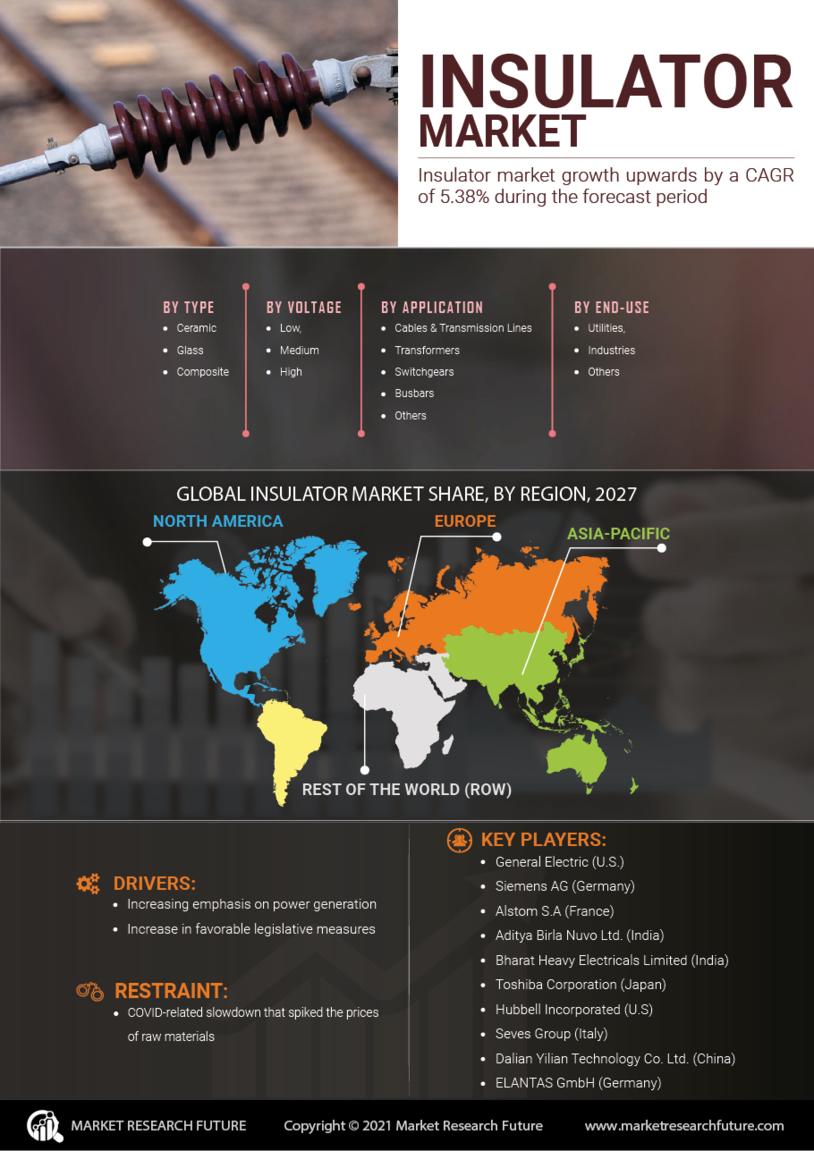 INSULATOR MARKET

Insulator market growth upwards by a CAGR of 5.38% during the forecast period

BY TYPE
- Ceramic
- Glass
- Composite

BY VOLTAGE
- Low,
- Medium
- High

BY APPLICATION
- Cables & Transmission Lines
- Transformers
- Switchgears
- Busbars
- Others

BY END-USE
- Utilities,
- Industries
- Others

GLOBAL INSULATOR MARKET SHARE, BY REGION, 2027

NORTH AMERICA
EUROPE
ASIA-PACIFIC
REST OF THE WORLD (ROW)

DRIVERS:
- Increasing emphasis on power generation
- Increase in favorable legislative measures

RESTRAINT:
- COVID-related slowdown that spiked the prices of raw materials

KEY PLAYERS:
- General Electric (U.S.)
- Siemens AG (Germany)
- Alstom S.A (France)
- Aditya Birla Nuvo Ltd. (India)
- Bharat Heavy Electricals Limited (India)
- Toshiba Corporation (Japan)
- Hubbell Incorporated (U.S)
- Seves Group (Italy)
- Dalian Yilian Technology Co. Ltd. (China)
- ELANTAS GmbH (Germany)

MARKET RESEARCH FUTURE
Copyright © 2021 Market Research Future
www.marketresearchfuture.com