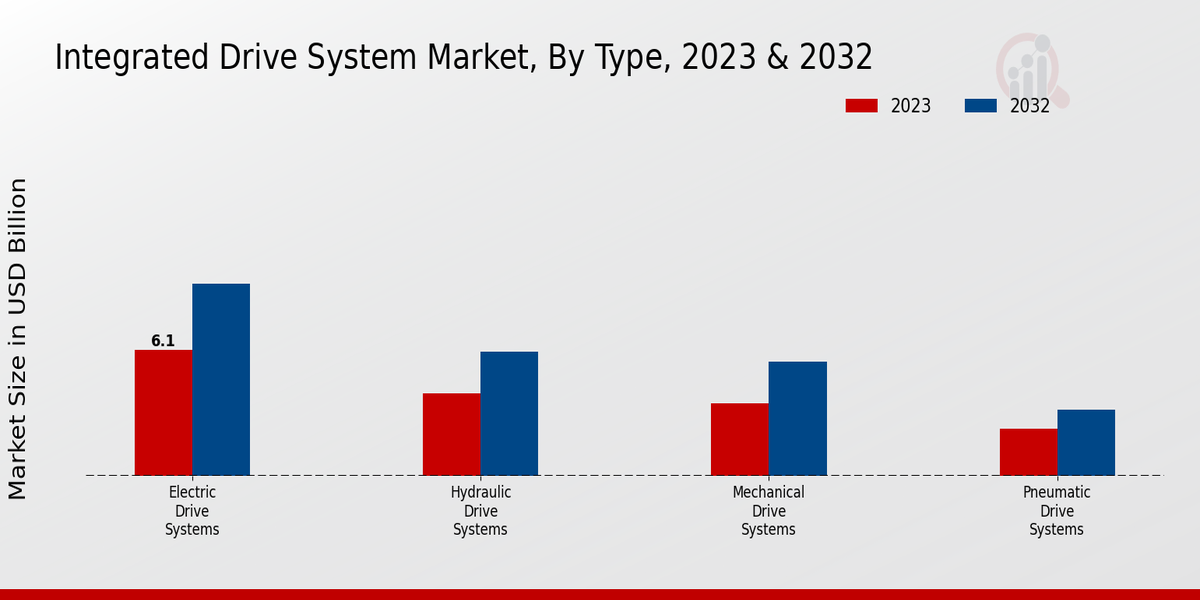 Integrated Drive System Market, By Type, 2023 & 2032

2023 2032

Market Size in USD Billion

6.1

Electric Drive Systems

Hydraulic Drive Systems

Mechanical Drive Systems

Pneumatic Drive Systems