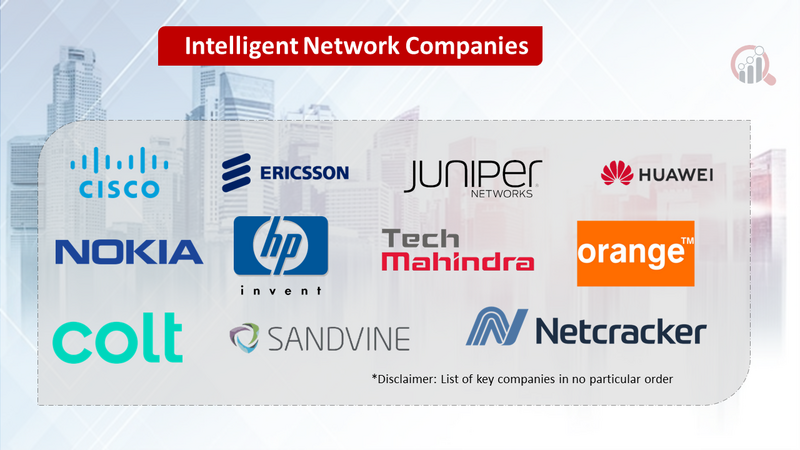 Intelligent Network Companies

CISCO

ERICSSON

JUNIPER NETWORKS

HUAWEI

NOKIA

hp invent

Tech Mahindra

orange™

colt

SANDVINE

Netcracker

*Disclaimer: List of key companies in no particular order