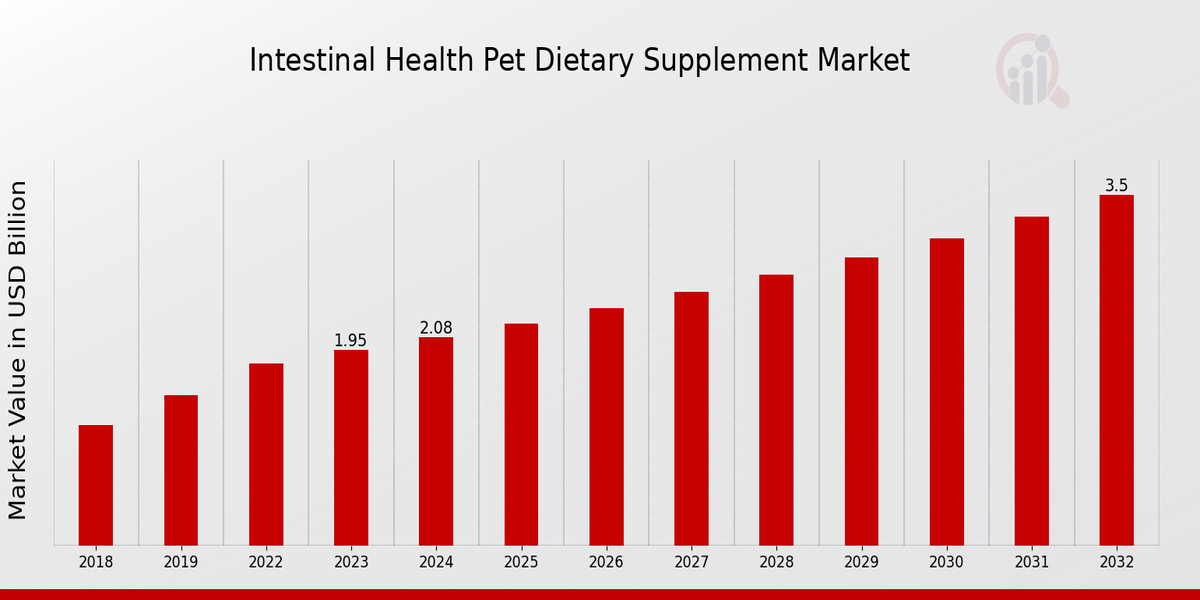 Intestinal Health Pet Dietary Supplement Market

Market Value in USD Billion

1.95
2.08
3.5

2018
2019
2022
2023
2024
2025
2026
2027
2028
2029
2030
2031
2032