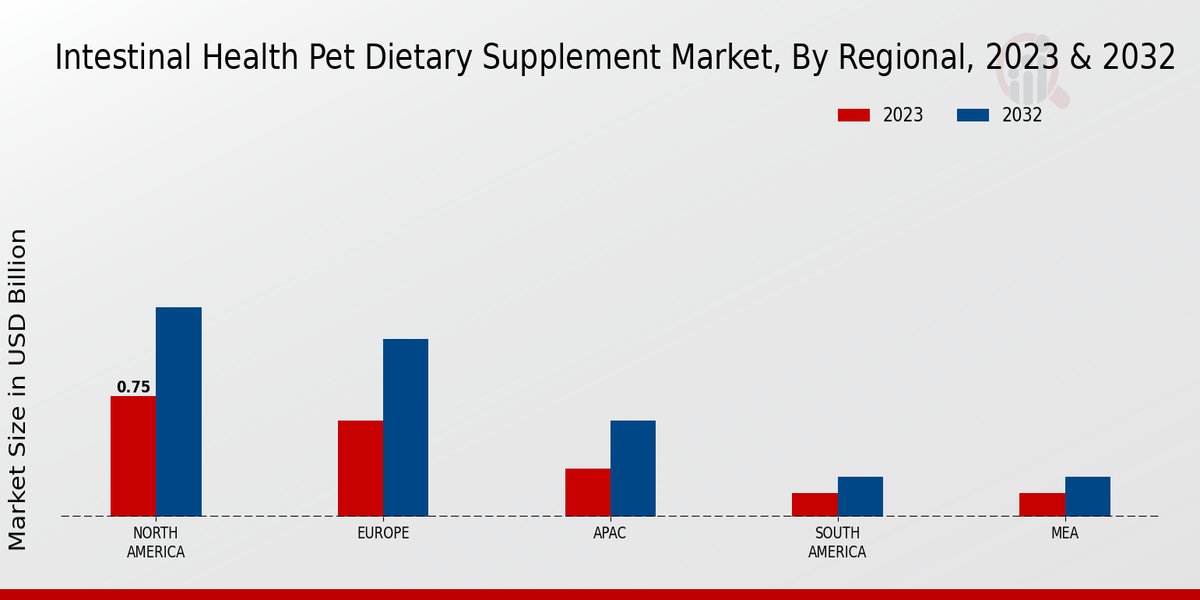 Intestinal Health Pet Dietary Supplement Market, By Regional, 2023 & 2032

2023 2032

Market Size in USD Billion

0.75

NORTH AMERICA

EUROPE

APAC

SOUTH AMERICA

MEA