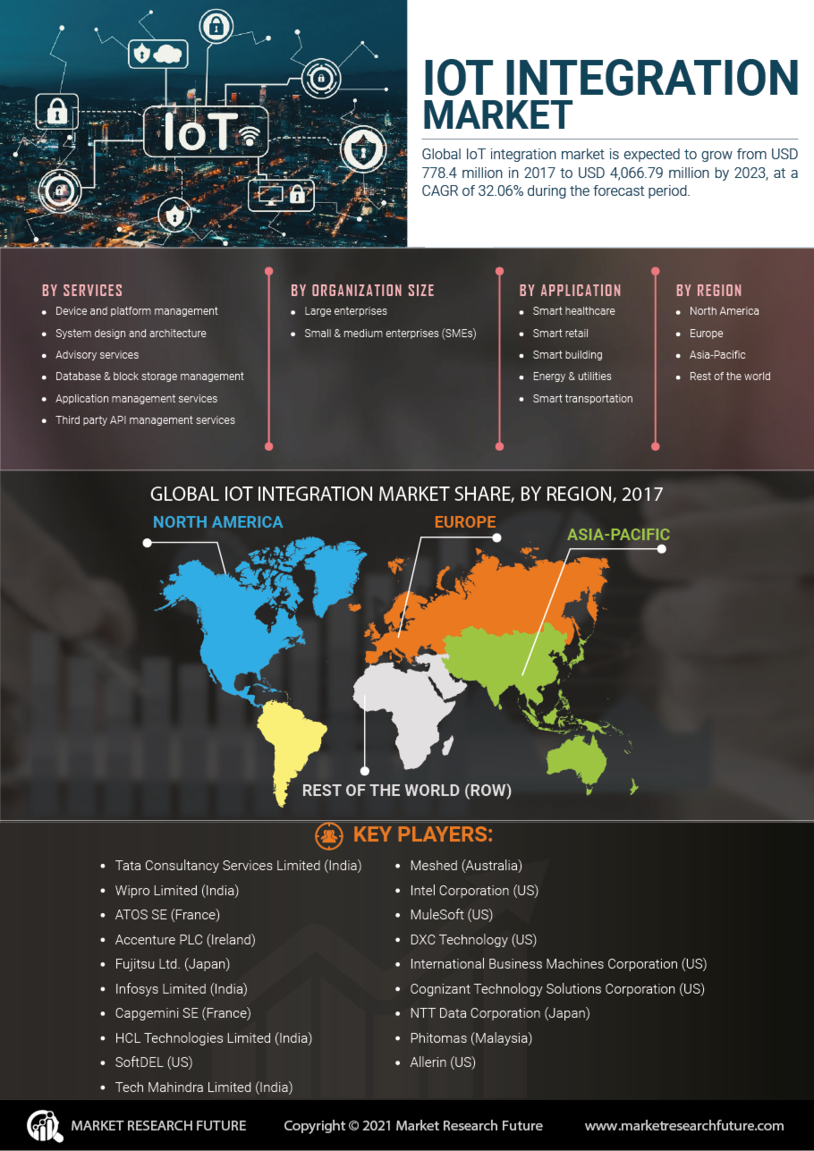 IoT

IOT INTEGRATION MARKET

Global IoT integration market is expected to grow from USD 778.4 million in 2017 to USD 4,066.79 million by 2023, at a CAGR of 32.06% during the forecast period.

BY SERVICES
- Device and platform management
- System design and architecture
- Advisory services
- Database & block storage management
- Application management services
- Third party API management services

BY ORGANIZATION SIZE
- Large enterprises
- Small & medium enterprises (SMEs)

BY APPLICATION
- Smart healthcare
- Smart retail
- Smart building
- Energy & utilities
- Smart transportation

BY REGION
- North America
- Europe
- Asia-Pacific
- Rest of the world

GLOBAL IOT INTEGRATION MARKET SHARE, BY REGION, 2017

NORTH AMERICA

EUROPE

ASIA-PACIFIC

REST OF THE WORLD (ROW)

KEY PLAYERS:

- Tata Consultancy Services Limited (India)
- Wipro Limited (India)
- ATOS SE (France)
- Accenture PLC (Ireland)
- Fujitsu Ltd. (Japan)
- Infosys Limited (India)
- Capgemini SE (France)
- HCL Technologies Limited (India)
- SoftDEL (US)
- Tech Mahindra Limited (India)

- Meshed (Australia)
- Intel Corporation (US)
- MuleSoft (US)
- DXC Technology (US)
- International Business Machines Corporation (US)
- Cognizant Technology Solutions Corporation (US)
- NTT Data Corporation (Japan)
- Phitomas (Malaysia)
- Allerin (US)

MARKET RESEARCH FUTURE

Copyright © 2021 Market Research Future

www.marketresearchfuture.com