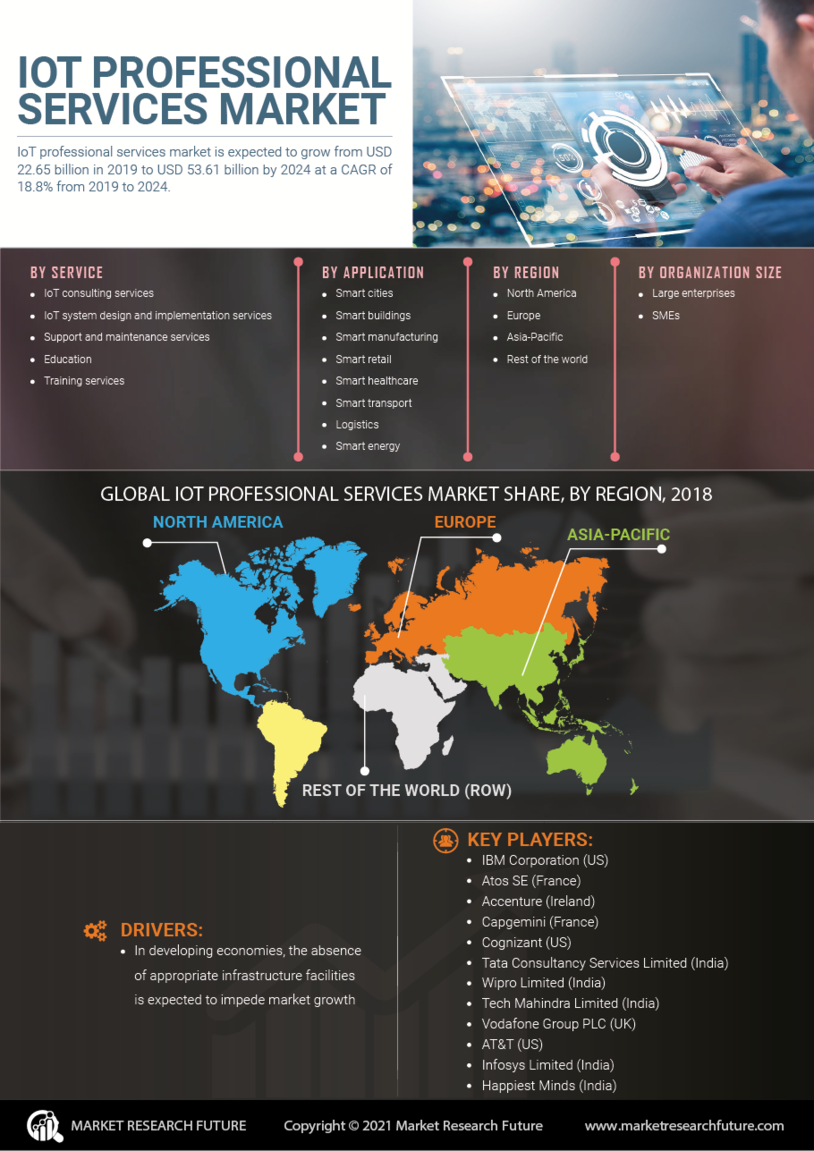 IOT PROFESSIONAL SERVICES MARKET

IoT professional services market is expected to grow from USD 22.65 billion in 2019 to USD 53.61 billion by 2024 at a CAGR of 18.8% from 2019 to 2024.

BY SERVICE
- IoT consulting services
- IoT system design and implementation services
- Support and maintenance services
- Education
- Training services

BY APPLICATION
- Smart cities
- Smart buildings
- Smart manufacturing
- Smart retail
- Smart healthcare
- Smart transport
- Logistics
- Smart energy

BY REGION
- North America
- Europe
- Asia-Pacific
- Rest of the world

BY ORGANIZATION SIZE
- Large enterprises
- SMEs

GLOBAL IOT PROFESSIONAL SERVICES MARKET SHARE, BY REGION, 2018

NORTH AMERICA
EUROPE
ASIA-PACIFIC
REST OF THE WORLD (ROW)

DRIVERS:
- In developing economies, the absence of appropriate infrastructure facilities is expected to impede market growth

KEY PLAYERS:
- IBM Corporation (US)
- Atos SE (France)
- Accenture (Ireland)
- Capgemini (France)
- Cognizant (US)
- Tata Consultancy Services Limited (India)
- Wipro Limited (India)
- Tech Mahindra Limited (India)
- Vodafone Group PLC (UK)
- AT&T (US)
- Infosys Limited (India)
- Happiest Minds (India)

MARKET RESEARCH FUTURE
Copyright © 2021 Market Research Future
www.marketresearchfuture.com