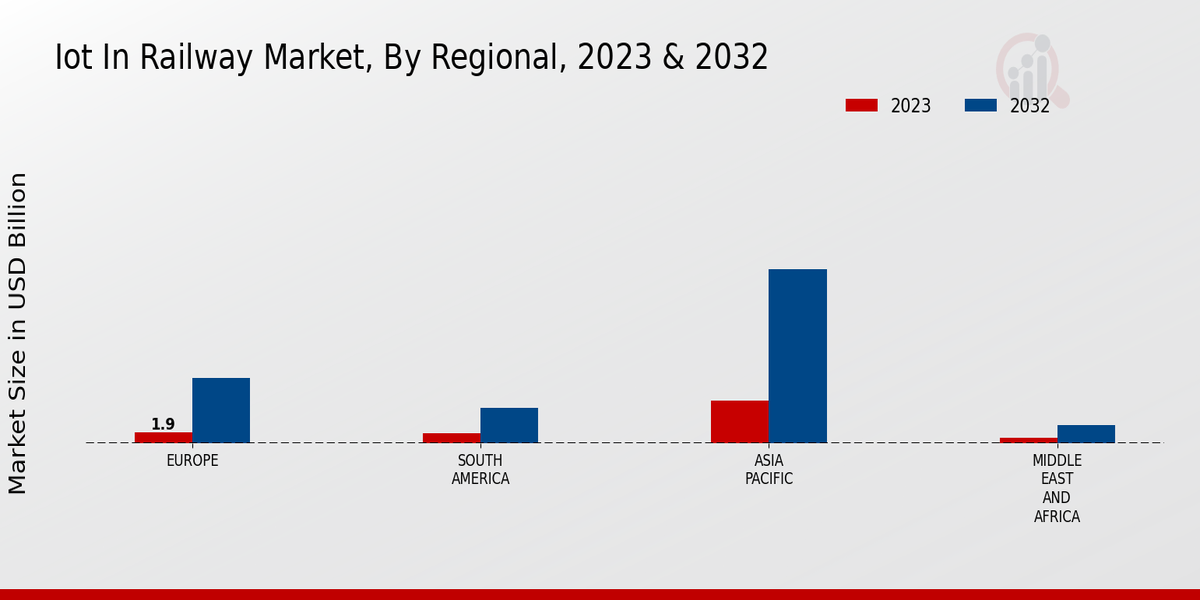 Iot In Railway Market, By Regional, 2023 & 2032

2023
2032

Market Size in USD Billion

1.9

EUROPE
SOUTH AMERICA
ASIA PACIFIC
MIDDLE EAST AND AFRICA