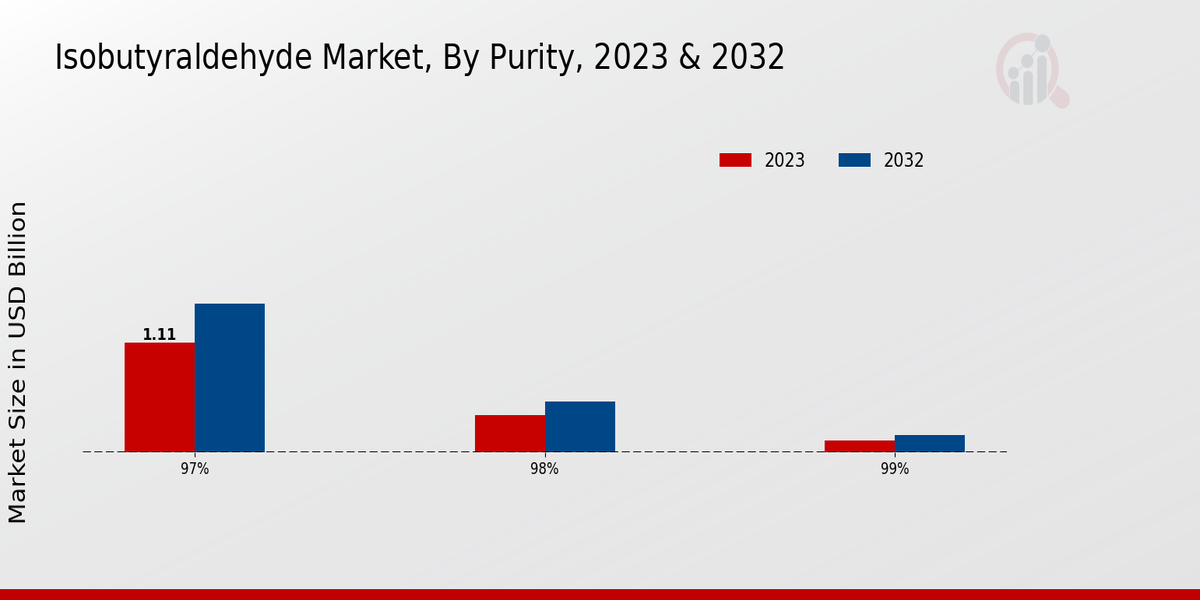 Isobutyraldehyde Market, By Purity, 2023 & 2032

2023
2032

Market Size in USD Billion

1.11

97%
98%
99%