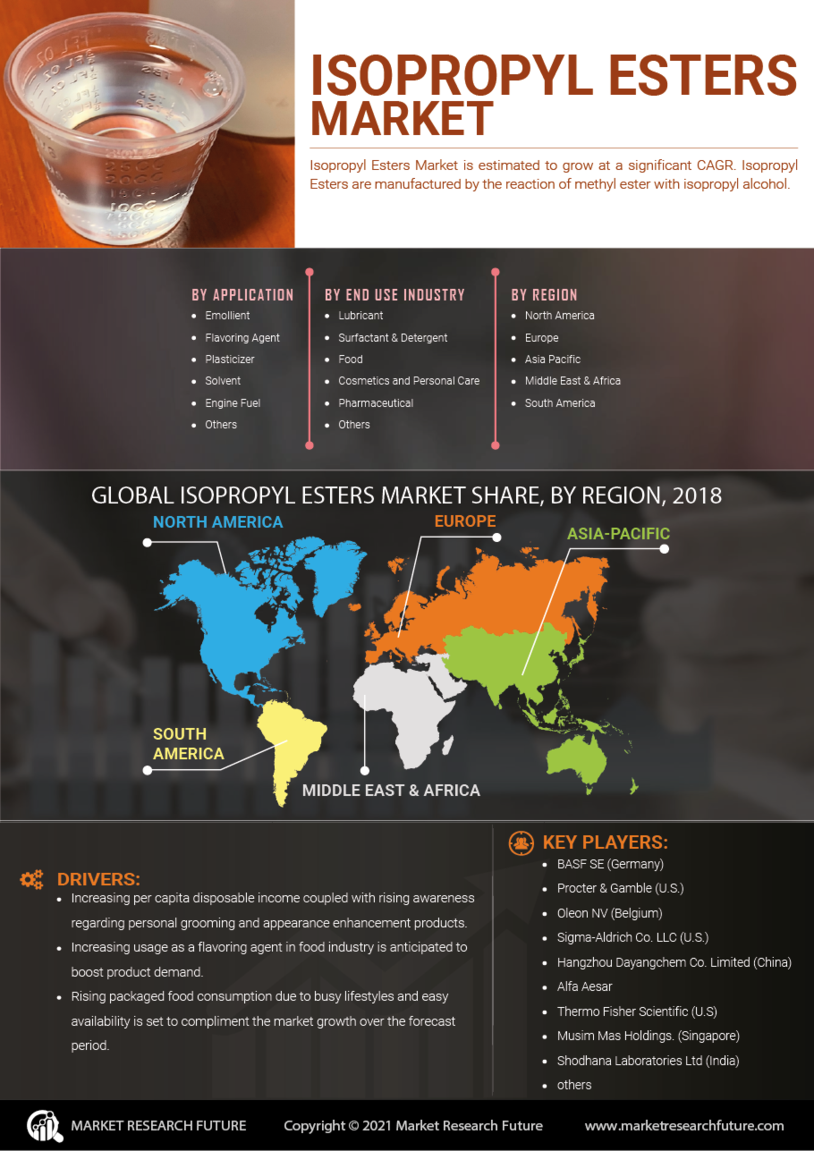 ISOPROPYL ESTERS MARKET

Isopropyl Esters Market is estimated to grow at a significant CAGR. Isopropyl Esters are manufactured by the reaction of methyl ester with isopropyl alcohol.

BY APPLICATION
- Emollient
- Flavoring Agent
- Plasticizer
- Solvent
- Engine Fuel
- Others

BY END USE INDUSTRY
- Lubricant
- Surfactant & Detergent
- Food
- Cosmetics and Personal Care
- Pharmaceutical
- Others

BY REGION
- North America
- Europe
- Asia Pacific
- Middle East & Africa
- South America

GLOBAL ISOPROPYL ESTERS MARKET SHARE, BY REGION, 2018

NORTH AMERICA
EUROPE
ASIA-PACIFIC
SOUTH AMERICA
MIDDLE EAST & AFRICA

DRIVERS:
- Increasing per capita disposable income coupled with rising awareness regarding personal grooming and appearance enhancement products.
- Increasing usage as a flavoring agent in food industry is anticipated to boost product demand.
- Rising packaged food consumption due to busy lifestyles and easy availability is set to compliment the market growth over the forecast period.

KEY PLAYERS:
- BASF SE (Germany)
- Procter & Gamble (U.S.)
- Oleon NV (Belgium)
- Sigma-Aldrich Co. LLC (U.S.)
- Hangzhou Dayangchem Co. Limited (China)
- Alfa Aesar
- Thermo Fisher Scientific (U.S)
- Musim Mas Holdings. (Singapore)
- Shodhana Laboratories Ltd (India)
- others

MARKET RESEARCH FUTURE
Copyright © 2021 Market Research Future
www.marketresearchfuture.com