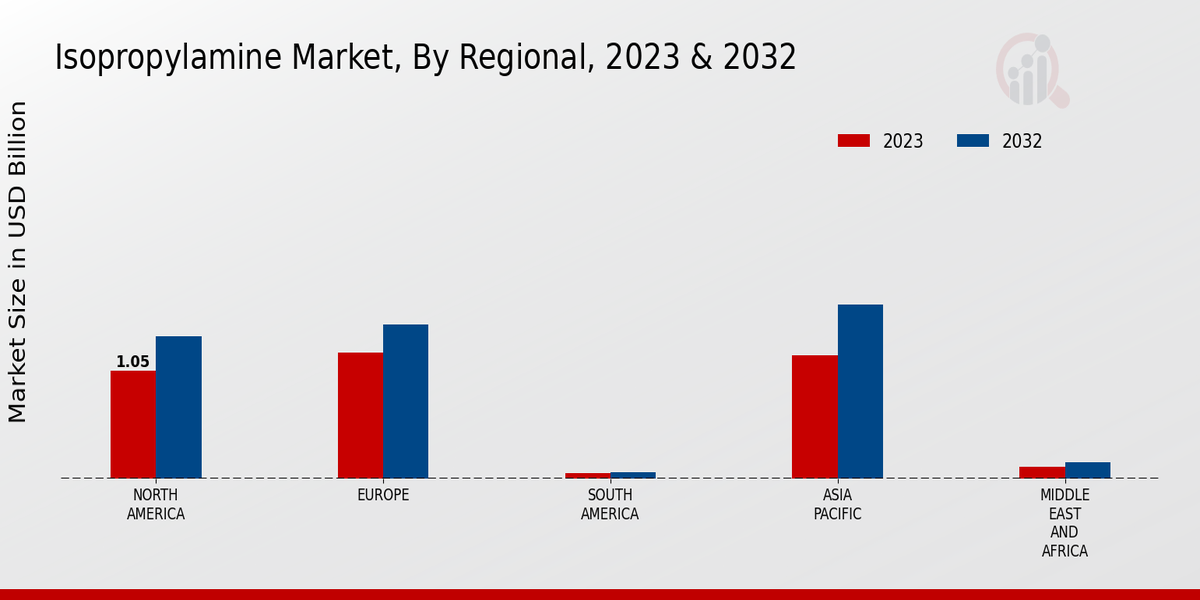 Isopropylamine Market, By Regional, 2023 & 2032

2023 2032

Market Size in USD Billion

1.05

NORTH AMERICA

EUROPE

SOUTH AMERICA

ASIA PACIFIC

MIDDLE EAST AND AFRICA