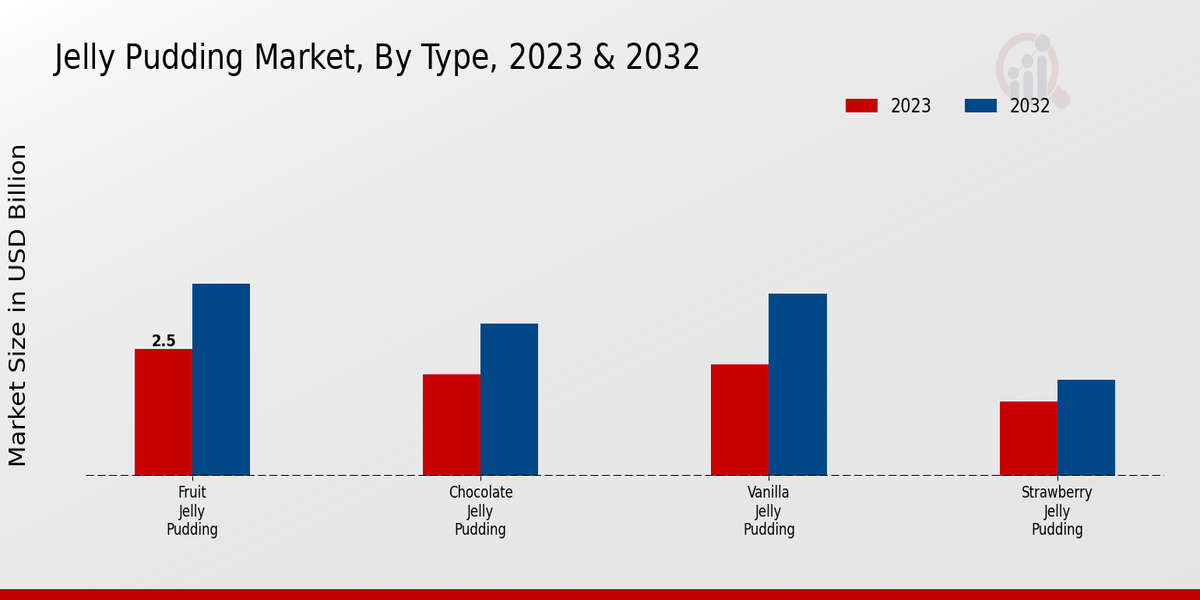 Jelly Pudding Market, By Type, 2023 & 2032

2023
2032

Market Size in USD Billion

2.5

Fruit Jelly Pudding
Chocolate Jelly Pudding
Vanilla Jelly Pudding
Strawberry Jelly Pudding