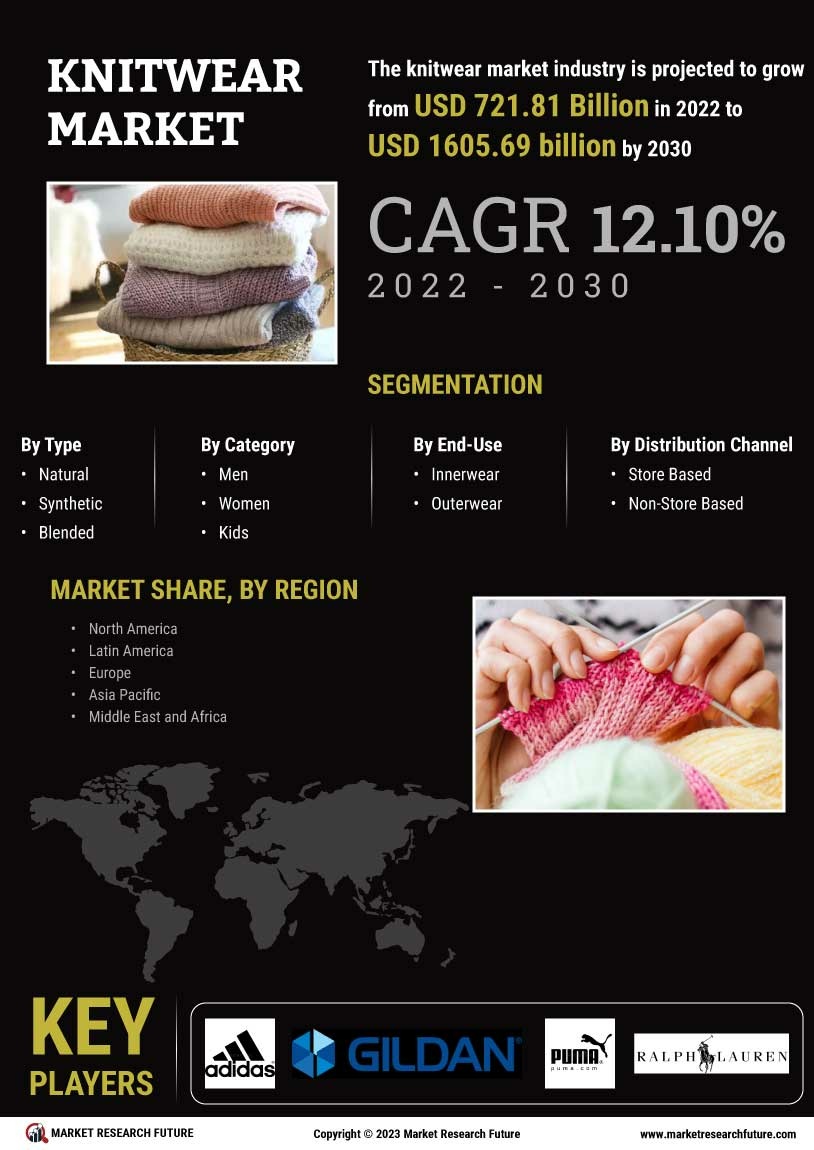 KNITWEAR MARKET

The knitwear market industry is projected to grow from USD 721.81 Billion in 2022 to USD 1605.69 billion by 2030

CAGR 12.10%
2022 - 2030

SEGMENTATION

By Type
• Natural
• Synthetic
• Blended

By Category
• Men
• Women
• Kids

By End-Use
• Innerwear
• Outerwear

By Distribution Channel
• Store Based
• Non-Store Based

MARKET SHARE, BY REGION
• North America
• Latin America
• Europe
• Asia Pacific
• Middle East and Africa

KEY PLAYERS

adidas

GILDAN

PUMA
puma.com

RALPH LAUREN

MARKET RESEARCH FUTURE

Copyright © 2023 Market Research Future

www.marketresearchfuture.com