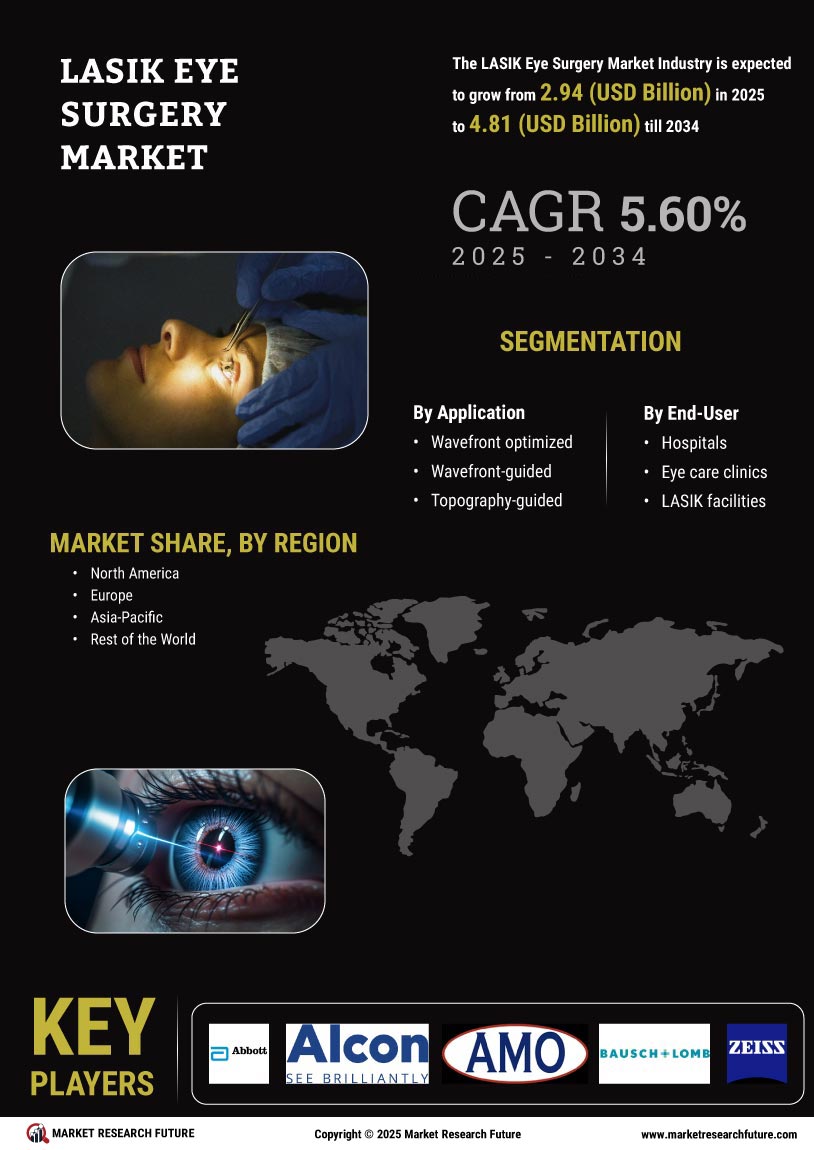 LASIK EYE SURGERY MARKET

The LASIK Eye Surgery Market Industry is expected to grow from 2.94 (USD Billion) in 2025 to 4.81 (USD Billion) till 2034

CAGR 5.60%
2025 - 2034

SEGMENTATION

By Application
• Wavefront optimized
• Wavefront-guided
• Topography-guided

By End-User
• Hospitals
• Eye care clinics
• LASIK facilities

MARKET SHARE, BY REGION
• North America
• Europe
• Asia-Pacific
• Rest of the World

KEY PLAYERS

Abbott
Alcon SEE BRILLIANTLY
AMO
BAUSCH+LOMB
ZEISS

MARKET RESEARCH FUTURE
Copyright © 2025 Market Research Future
www.marketresearchfuture.com