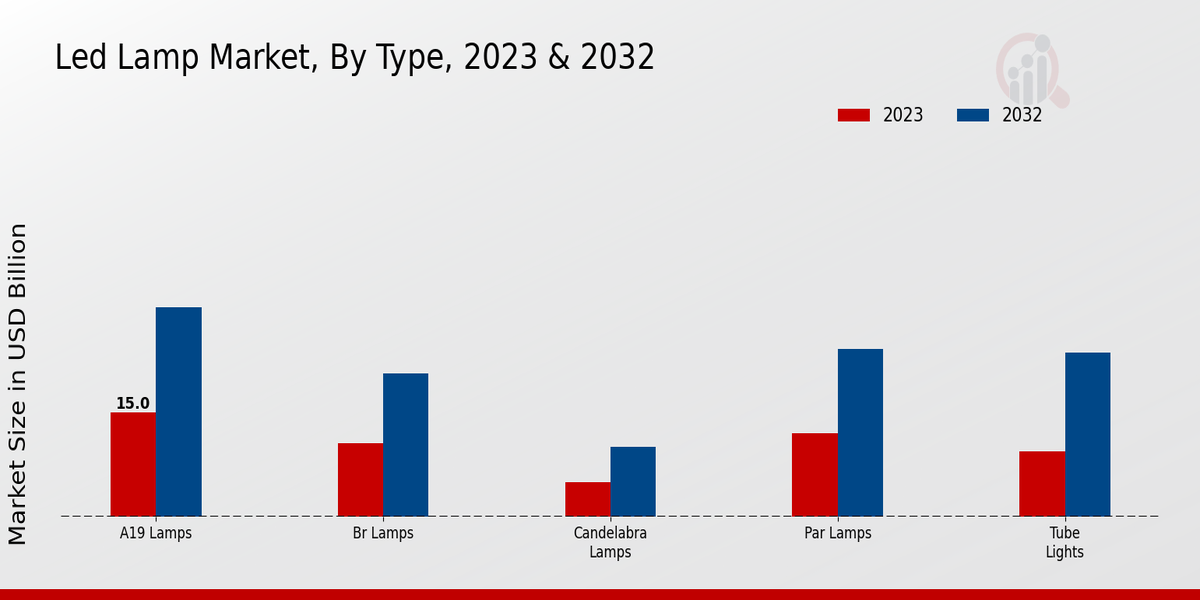 Led Lamp Market, By Type, 2023 & 2032

2023
2032

Market Size in USD Billion

15.0

A19 Lamps
Br Lamps
Candelabra Lamps
Par Lamps
Tube Lights