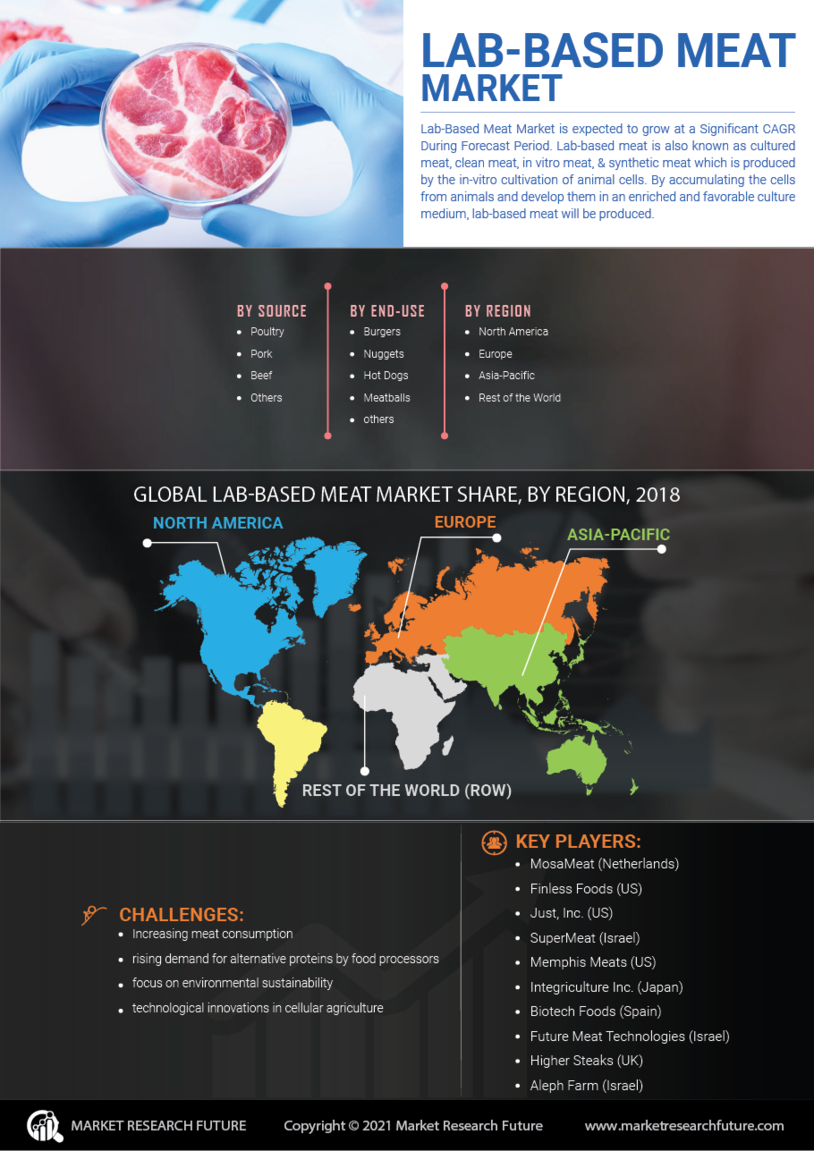 LAB-BASED MEAT MARKET

Lab-Based Meat Market is expected to grow at a Significant CAGR During Forecast Period. Lab-based meat is also known as cultured meat, clean meat, in vitro meat, & synthetic meat which is produced by the in-vitro cultivation of animal cells. By accumulating the cells from animals and develop them in an enriched and favorable culture medium, lab-based meat will be produced.

BY SOURCE
- Poultry
- Pork
- Beef
- Others

BY END-USE
- Burgers
- Nuggets
- Hot Dogs
- Meatballs
- others

BY REGION
- North America
- Europe
- Asia-Pacific
- Rest of the World

GLOBAL LAB-BASED MEAT MARKET SHARE, BY REGION, 2018

NORTH AMERICA
EUROPE
ASIA-PACIFIC
REST OF THE WORLD (ROW)

CHALLENGES:
- Increasing meat consumption
- rising demand for alternative proteins by food processors
- focus on environmental sustainability
- technological innovations in cellular agriculture

KEY PLAYERS:
- MosaMeat (Netherlands)
- Finless Foods (US)
- Just, Inc. (US)
- SuperMeat (Israel)
- Memphis Meats (US)
- Integriculture Inc. (Japan)
- Biotech Foods (Spain)
- Future Meat Technologies (Israel)
- Higher Steaks (UK)
- Aleph Farm (Israel)

MARKET RESEARCH FUTURE
Copyright © 2021 Market Research Future
www.marketresearchfuture.com