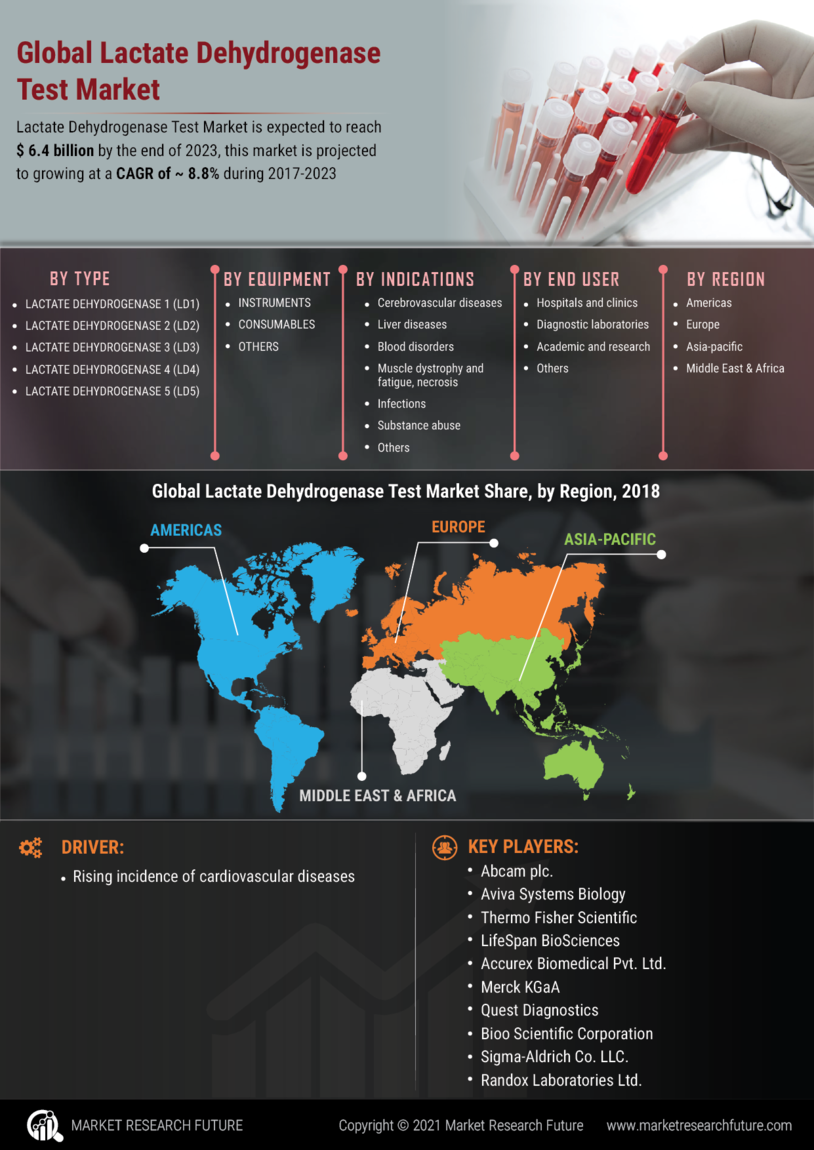 Global Lactate Dehydrogenase Test Market

Lactate Dehydrogenase Test Market is expected to reach $ 6.4 billion by the end of 2023, this market is projected to growing at a CAGR of ~ 8.8% during 2017-2023

BY TYPE
- LACTATE DEHYDROGENASE 1 (LD1)
- LACTATE DEHYDROGENASE 2 (LD2)
- LACTATE DEHYDROGENASE 3 (LD3)
- LACTATE DEHYDROGENASE 4 (LD4)
- LACTATE DEHYDROGENASE 5 (LD5)

BY EQUIPMENT
- INSTRUMENTS
- CONSUMABLES
- OTHERS

BY INDICATIONS
- Cerebrovascular diseases
- Liver diseases
- Blood disorders
- Muscle dystrophy and fatigue, necrosis
- Infections
- Substance abuse
- Others

BY END USER
- Hospitals and clinics
- Diagnostic laboratories
- Academic and research
- Others

BY REGION
- Americas
- Europe
- Asia-pacific
- Middle East & Africa

Global Lactate Dehydrogenase Test Market Share, by Region, 2018

AMERICAS
EUROPE
ASIA-PACIFIC
MIDDLE EAST & AFRICA

DRIVER:
- Rising incidence of cardiovascular diseases

KEY PLAYERS:
- Abcam plc.
- Aviva Systems Biology
- Thermo Fisher Scientific
- LifeSpan BioSciences
- Accurex Biomedical Pvt. Ltd.
- Merck KGaA
- Quest Diagnostics
- Bioo Scientific Corporation
- Sigma-Aldrich Co. LLC.
- Randox Laboratories Ltd.

MARKET RESEARCH FUTURE
Copyright © 2021 Market Research Future
www.marketresearchfuture.com