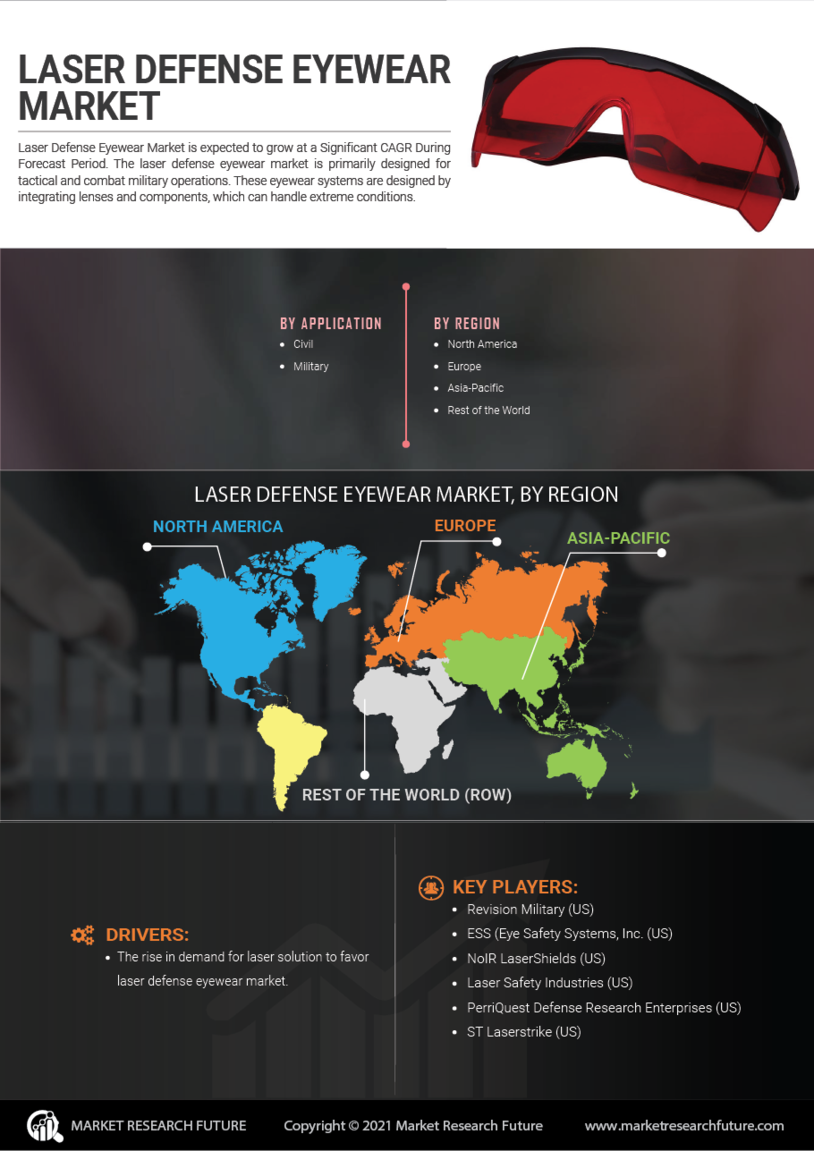 LASER DEFENSE EYEWEAR MARKET

Laser Defense Eyewear Market is expected to grow at a Significant CAGR During Forecast Period. The laser defense eyewear market is primarily designed for tactical and combat military operations. These eyewear systems are designed by integrating lenses and components, which can handle extreme conditions.

BY APPLICATION
- Civil
- Military

BY REGION
- North America
- Europe
- Asia-Pacific
- Rest of the World

LASER DEFENSE EYEWEAR MARKET, BY REGION

NORTH AMERICA

EUROPE

ASIA-PACIFIC

REST OF THE WORLD (ROW)

DRIVERS:
- The rise in demand for laser solution to favor laser defense eyewear market.

KEY PLAYERS:
- Revision Military (US)
- ESS (Eye Safety Systems, Inc. (US)
- NoIR LaserShields (US)
- Laser Safety Industries (US)
- PerriQuest Defense Research Enterprises (US)
- ST Laserstrike (US)

MARKET RESEARCH FUTURE

Copyright © 2021 Market Research Future

www.marketresearchfuture.com