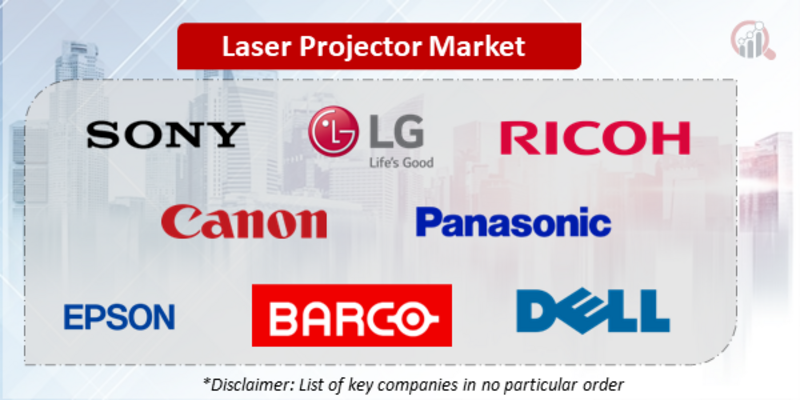 Laser Projector Market

SONY

LG
Life's Good

RICOH

Canon

Panasonic

EPSON

BARCO

DELL

*Disclaimer: List of key companies in no particular order