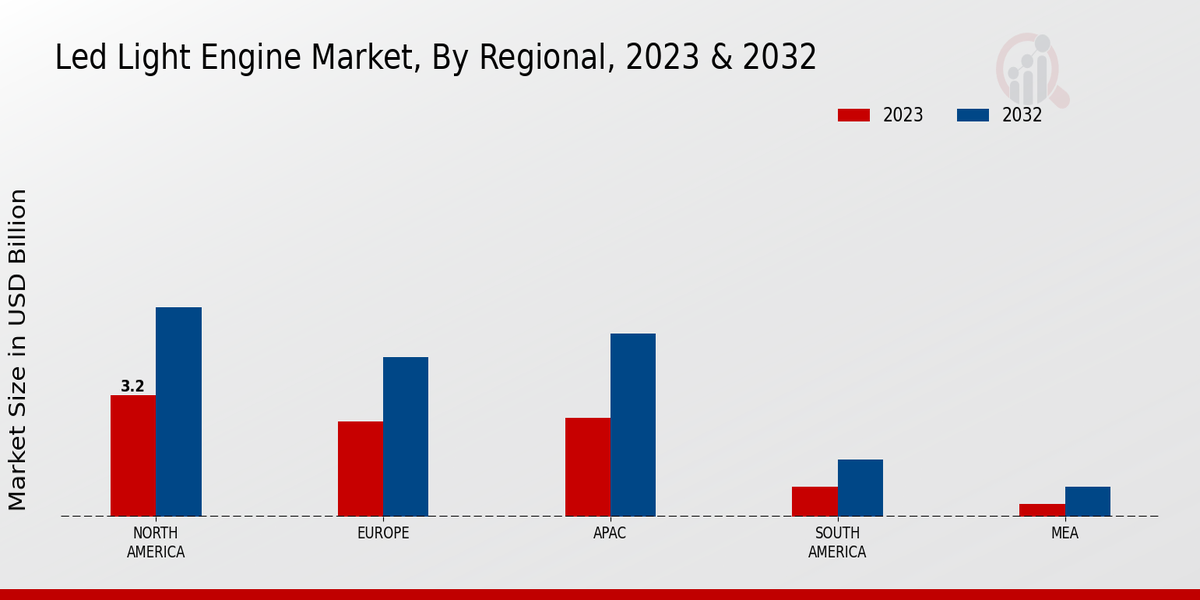 Led Light Engine Market, By Regional, 2023 & 2032

2023
2032

Market Size in USD Billion

3.2

NORTH AMERICA
EUROPE
APAC
SOUTH AMERICA
MEA