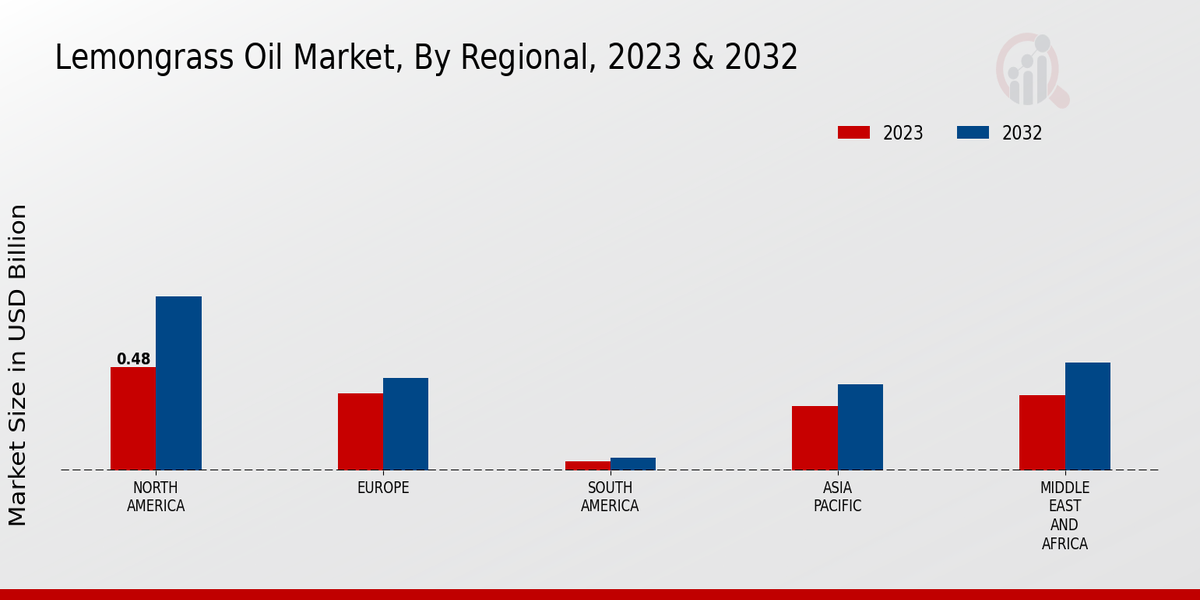 Lemongrass Oil Market, By Regional, 2023 & 2032

2023
2032

Market Size in USD Billion

0.48

NORTH AMERICA
EUROPE
SOUTH AMERICA
ASIA PACIFIC
MIDDLE EAST AND AFRICA