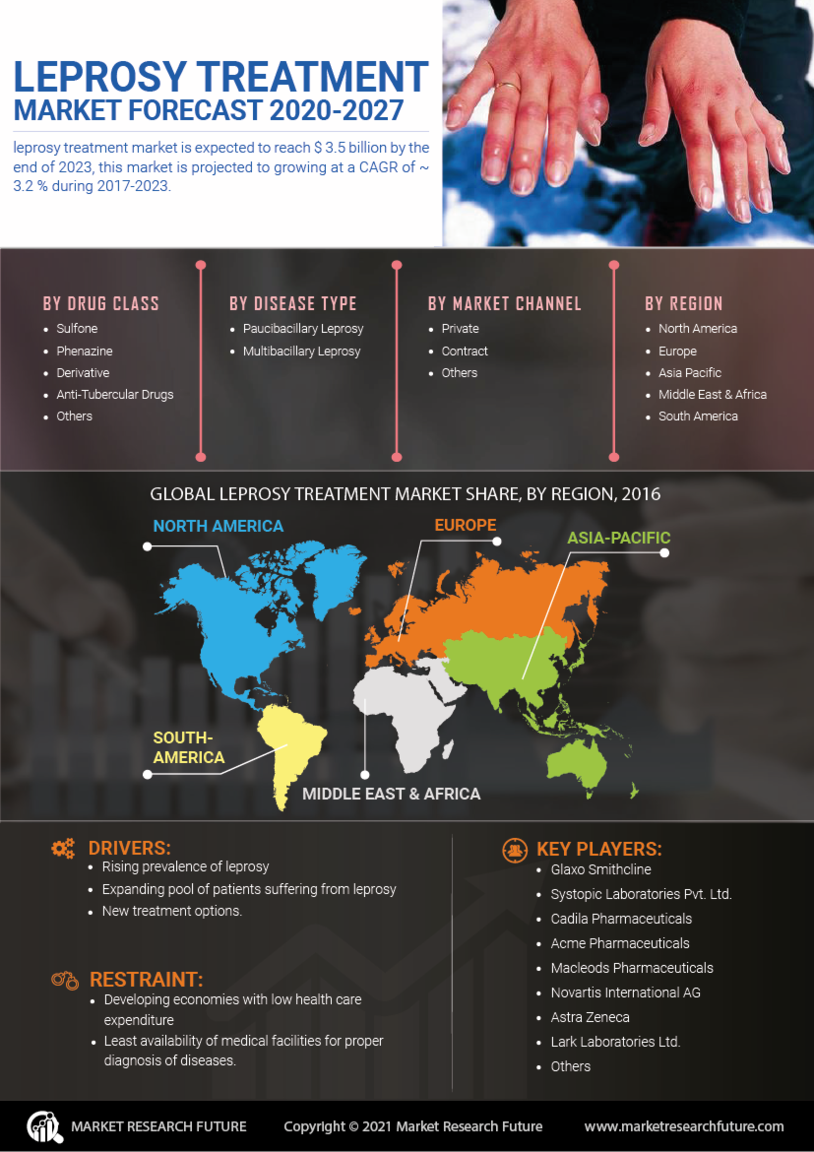 LEPROSY TREATMENT MARKET FORECAST 2020-2027

leprosy treatment market is expected to reach $ 3.5 billion by the end of 2023, this market is projected to growing at a CAGR of ~ 3.2 % during 2017-2023.

BY DRUG CLASS
- Sulfone
- Phenazine
- Derivative
- Anti-Tubercular Drugs
- Others

BY DISEASE TYPE
- Paucibacillary Leprosy
- Multibacillary Leprosy

BY MARKET CHANNEL
- Private
- Contract
- Others

BY REGION
- North America
- Europe
- Asia Pacific
- Middle East & Africa
- South America

GLOBAL LEPROSY TREATMENT MARKET SHARE, BY REGION, 2016

NORTH AMERICA

EUROPE

ASIA-PACIFIC

SOUTH-AMERICA

MIDDLE EAST & AFRICA

DRIVERS:
- Rising prevalence of leprosy
- Expanding pool of patients suffering from leprosy
- New treatment options.

RESTRAINT:
- Developing economies with low health care expenditure
- Least availability of medical facilities for proper diagnosis of diseases.

KEY PLAYERS:
- Glaxo Smithcline
- Systopic Laboratories Pvt. Ltd.
- Cadila Pharmaceuticals
- Acme Pharmaceuticals
- Macleods Pharmaceuticals
- Novartis International AG
- Astra Zeneca
- Lark Laboratories Ltd.
- Others

MARKET RESEARCH FUTURE

Copyright © 2021 Market Research Future

www.marketresearchfuture.com