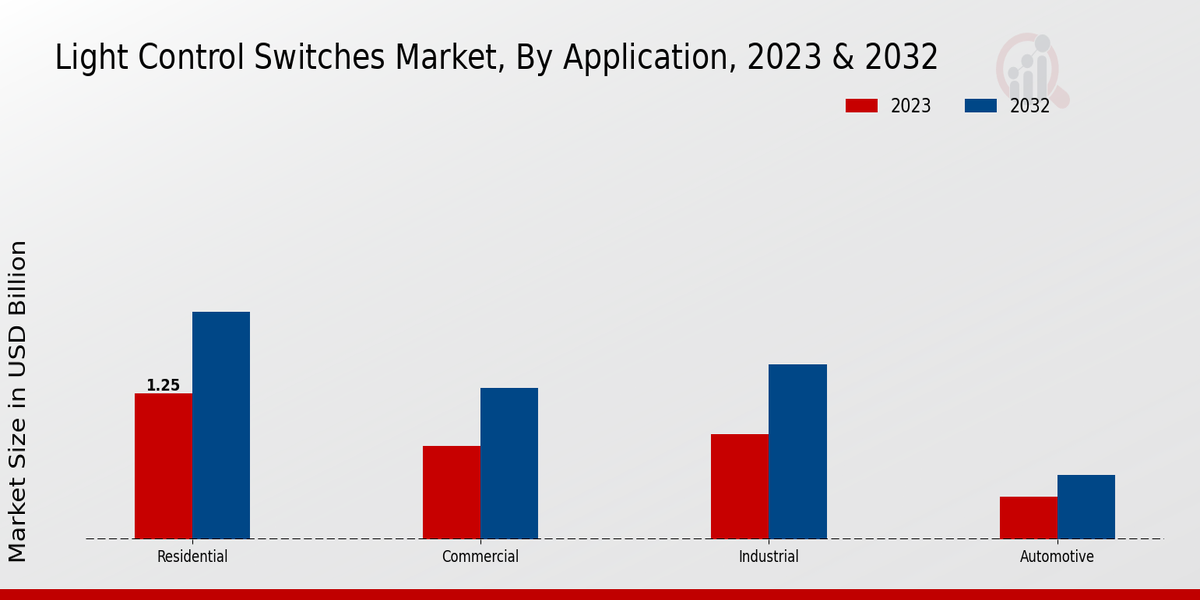 Light Control Switches Market, By Application, 2023 & 2032

2023
2032

Market Size in USD Billion

1.25

Residential
Commercial
Industrial
Automotive