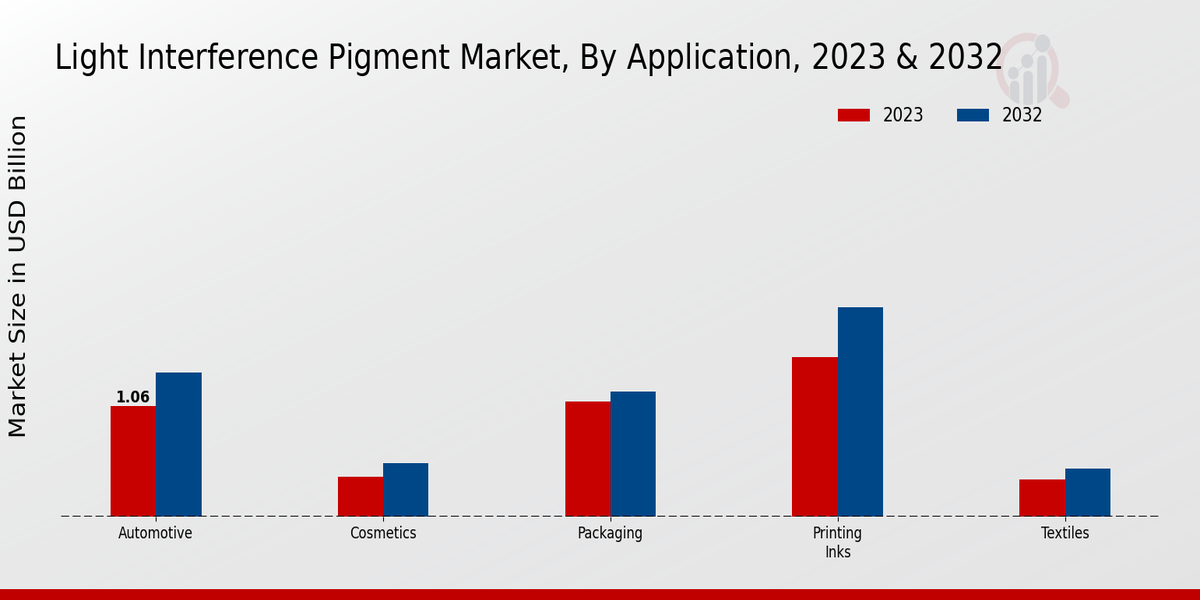 Light Interference Pigment Market, By Application, 2023 & 2032

2023
2032

Market Size in USD Billion

1.06

Automotive
Cosmetics
Packaging
Printing Inks
Textiles