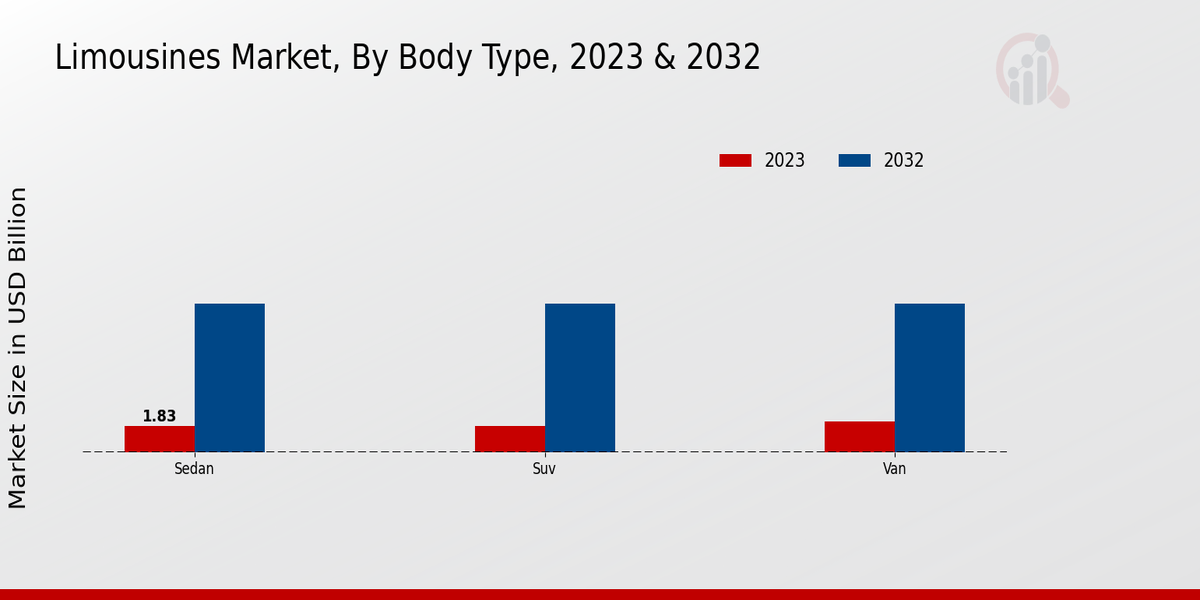 Limousines Market, By Body Type, 2023 & 2032

2023
2032

Market Size in USD Billion

1.83

Sedan
Suv
Van