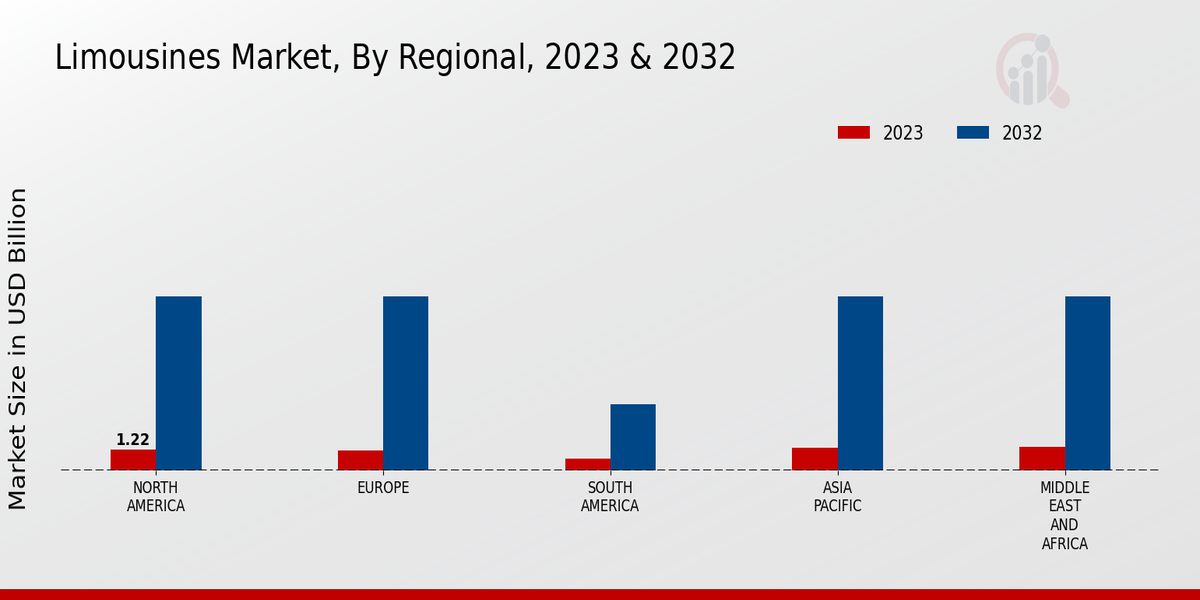 Limousines Market, By Regional, 2023 & 2032

2023
2032

Market Size in USD Billion

1.22

NORTH AMERICA
EUROPE
SOUTH AMERICA
ASIA PACIFIC
MIDDLE EAST AND AFRICA