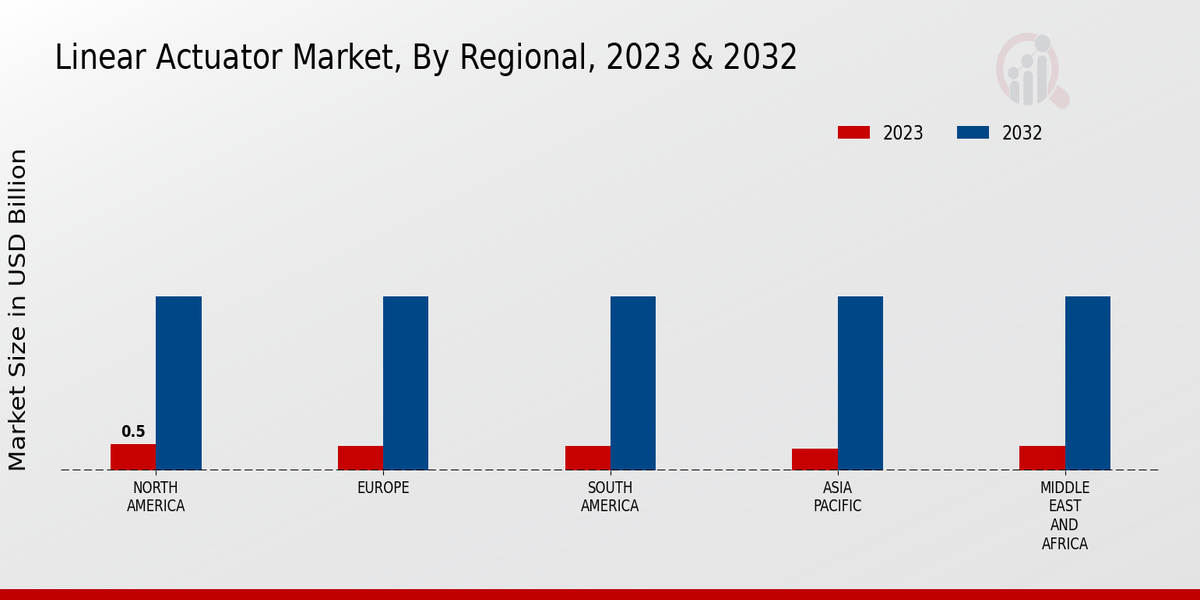 Linear Actuator Market, By Regional, 2023 & 2032

2023
2032

Market Size in USD Billion

0.5

NORTH AMERICA
EUROPE
SOUTH AMERICA
ASIA PACIFIC
MIDDLE EAST AND AFRICA