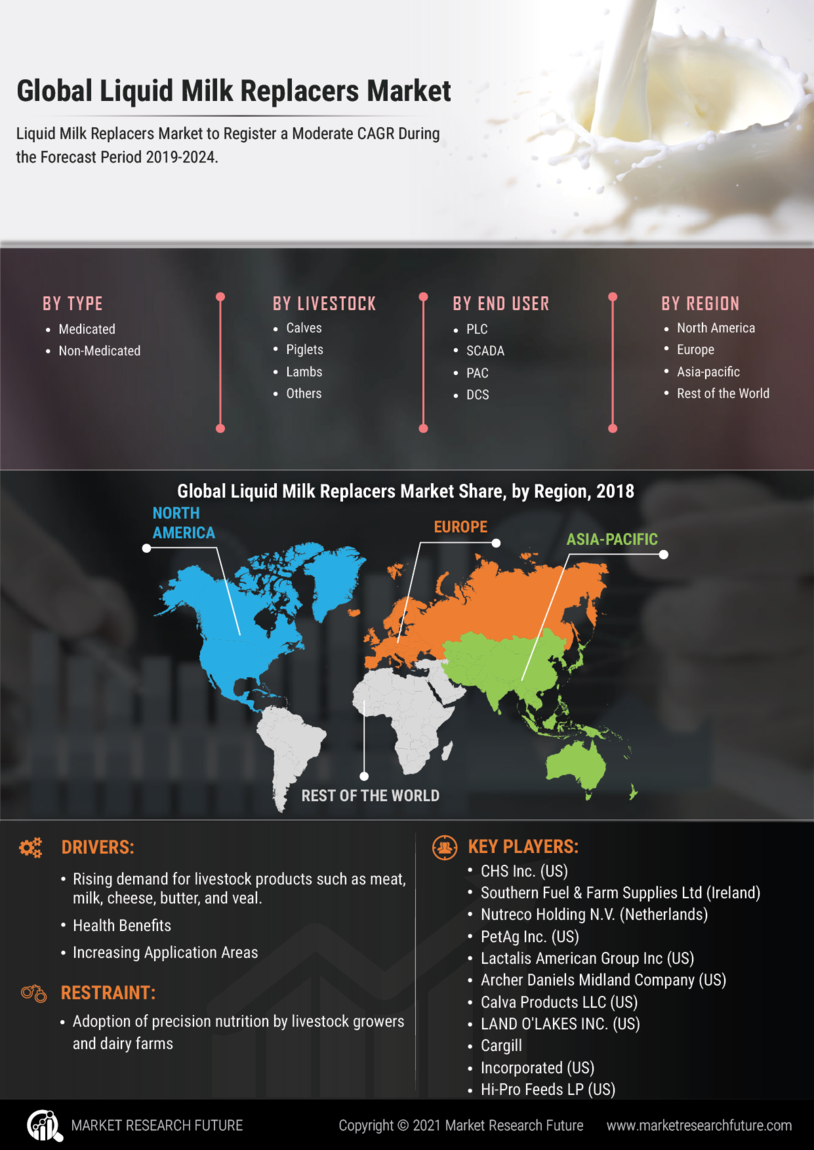 Global Liquid Milk Replacers Market

Liquid Milk Replacers Market to Register a Moderate CAGR During the Forecast Period 2019-2024.

BY TYPE
- Medicated
- Non-Medicated

BY LIVESTOCK
- Calves
- Piglets
- Lambs
- Others

BY END USER
- PLC
- SCADA
- PAC
- DCS

BY REGION
- North America
- Europe
- Asia-pacific
- Rest of the World

Global Liquid Milk Replacers Market Share, by Region, 2018

NORTH AMERICA
EUROPE
ASIA-PACIFIC
REST OF THE WORLD

DRIVERS:
- Rising demand for livestock products such as meat, milk, cheese, butter, and veal.
- Health Benefits
- Increasing Application Areas

RESTRAINT:
- Adoption of precision nutrition by livestock growers and dairy farms

KEY PLAYERS:
- CHS Inc. (US)
- Southern Fuel & Farm Supplies Ltd (Ireland)
- Nutreco Holding N.V. (Netherlands)
- PetAg Inc. (US)
- Lactalis American Group Inc (US)
- Archer Daniels Midland Company (US)
- Calva Products LLC (US)
- LAND O'LAKES INC. (US)
- Cargill
- Incorporated (US)
- Hi-Pro Feeds LP (US)

MARKET RESEARCH FUTURE
Copyright © 2021 Market Research Future
www.marketresearchfuture.com