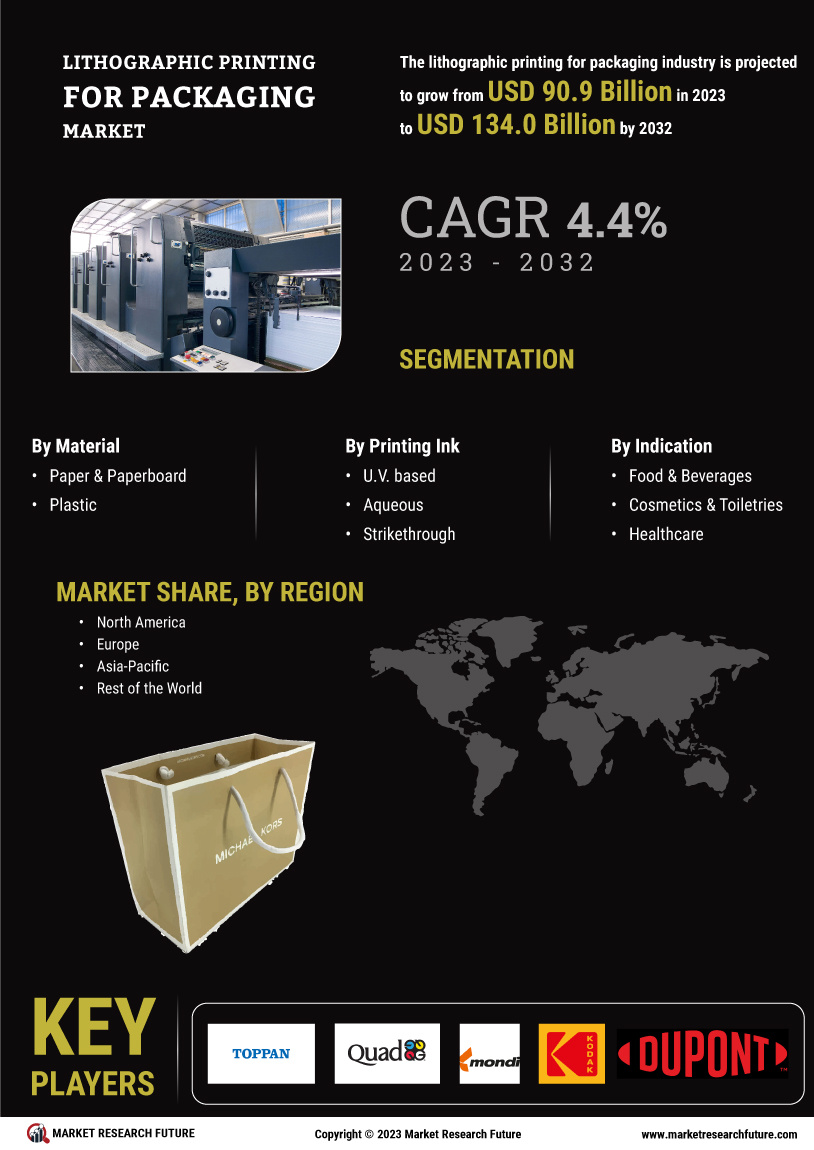 LITHOGRAPHIC PRINTING
FOR PACKAGING
MARKET

The lithographic printing for packaging industry is projected to grow from USD 90.9 Billion in 2023 to USD 134.0 Billion by 2032

CAGR 4.4%
2023 - 2032

SEGMENTATION

By Material
• Paper & Paperboard
• Plastic

By Printing Ink
• U.V. based
• Aqueous
• Strikethrough

By Indication
• Food & Beverages
• Cosmetics & Toiletries
• Healthcare

MARKET SHARE, BY REGION
• North America
• Europe
• Asia-Pacific
• Rest of the World

MICHAEL KORS

KEY PLAYERS

TOPPAN
Quad
mondi
KODAK
DUPONT

MARKET RESEARCH FUTURE
Copyright © 2023 Market Research Future
www.marketresearchfuture.com