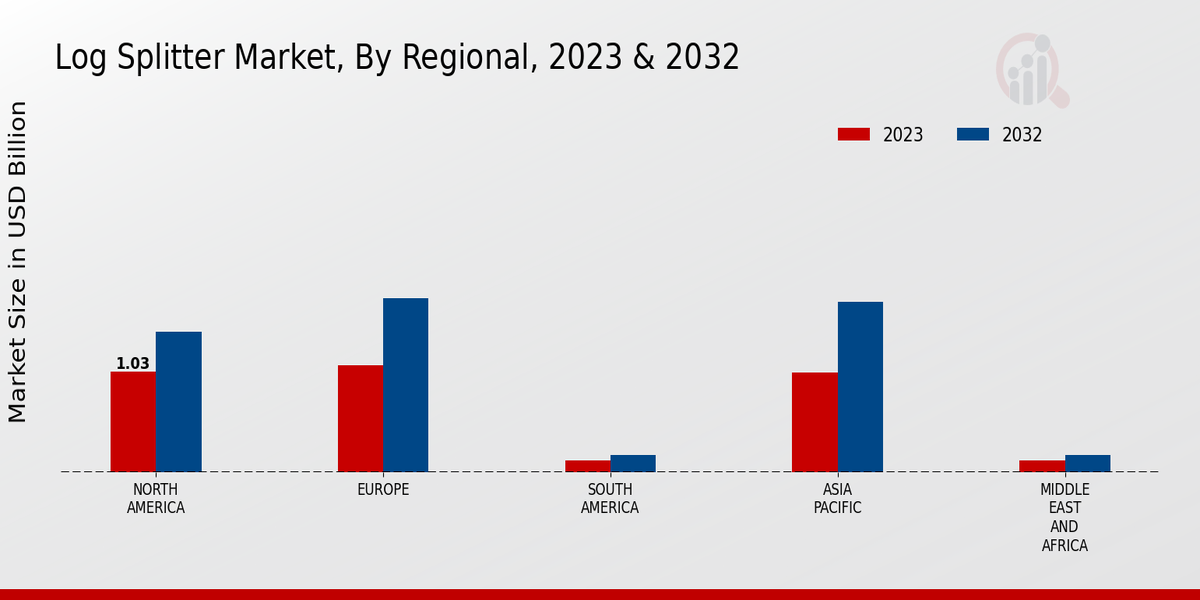 Log Splitter Market, By Regional, 2023 & 2032

2023
2032

Market Size in USD Billion

1.03

NORTH AMERICA
EUROPE
SOUTH AMERICA
ASIA PACIFIC
MIDDLE EAST AND AFRICA