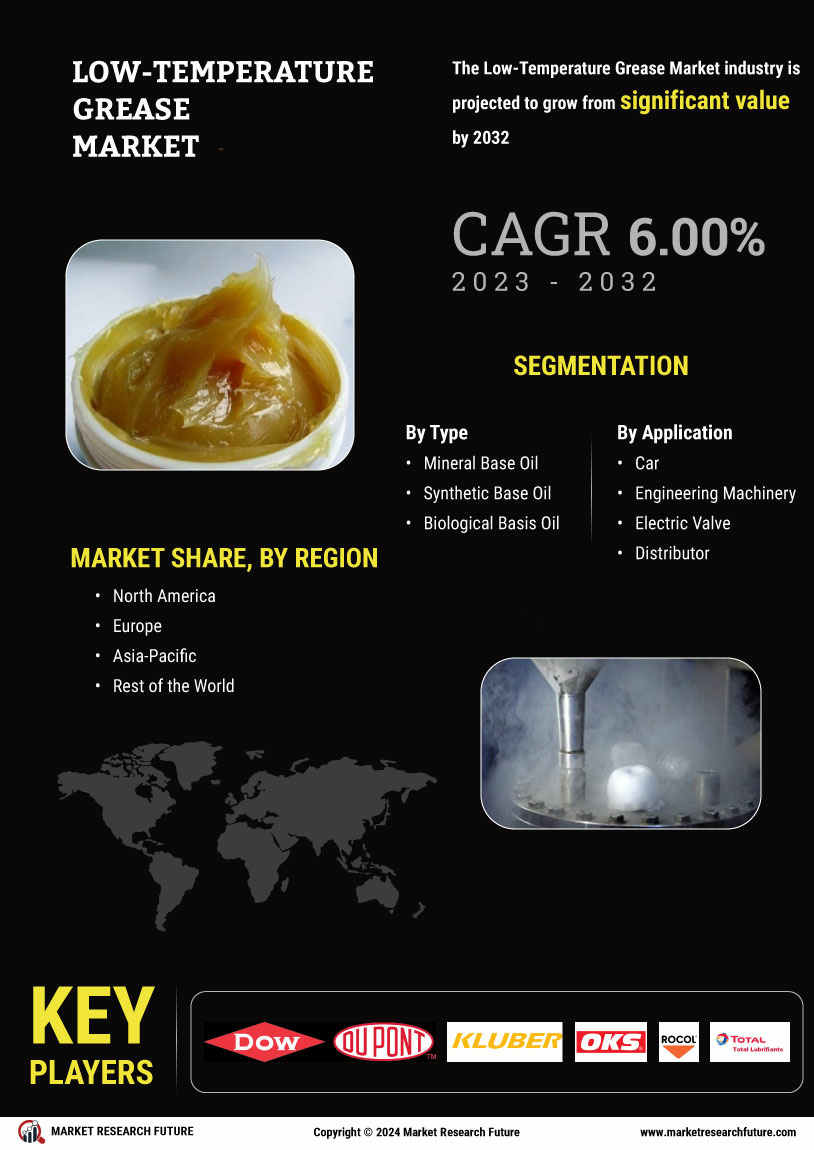 LOW-TEMPERATURE GREASE MARKET

The Low-Temperature Grease Market industry is projected to grow from significant value by 2032

CAGR 6.00%
2023 - 2032

SEGMENTATION

By Type
• Mineral Base Oil
• Synthetic Base Oil
• Biological Basis Oil

By Application
• Car
• Engineering Machinery
• Electric Valve
• Distributor

MARKET SHARE, BY REGION
• North America
• Europe
• Asia-Pacific
• Rest of the World

KEY PLAYERS

DOW
DUPONT
KLUBER
OKS
ROCOL
TOTAL Total Lubrifiants

MARKET RESEARCH FUTURE
Copyright © 2024 Market Research Future
www.marketresearchfuture.com