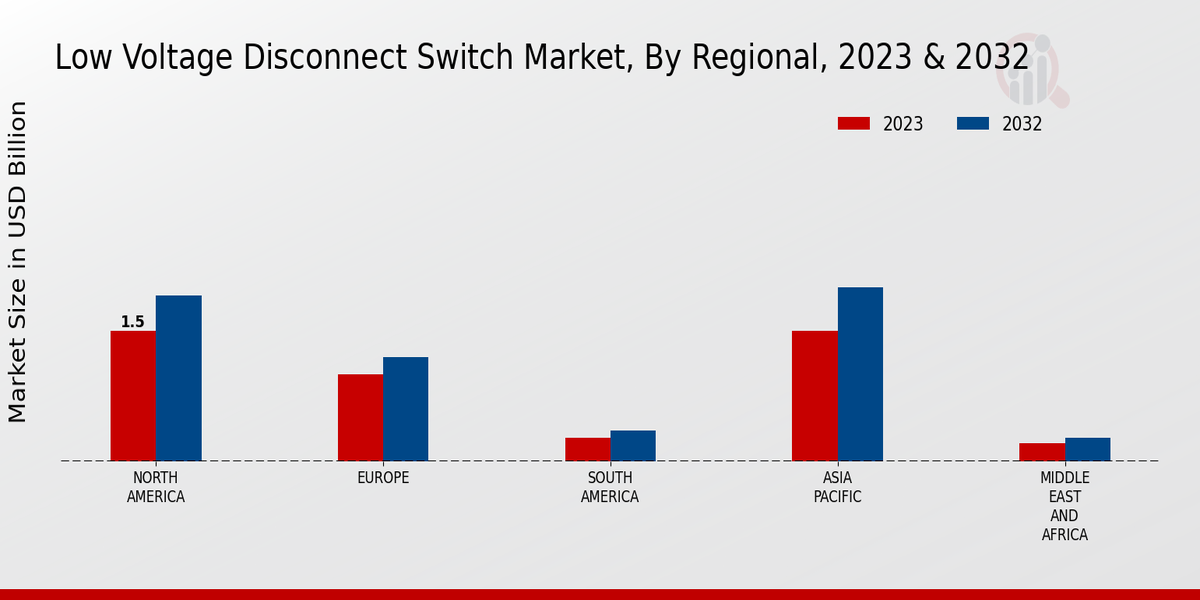 Low Voltage Disconnect Switch Market, By Regional, 2023 & 2032

2023
2032

Market Size in USD Billion

1.5

NORTH AMERICA
EUROPE
SOUTH AMERICA
ASIA PACIFIC
MIDDLE EAST AND AFRICA