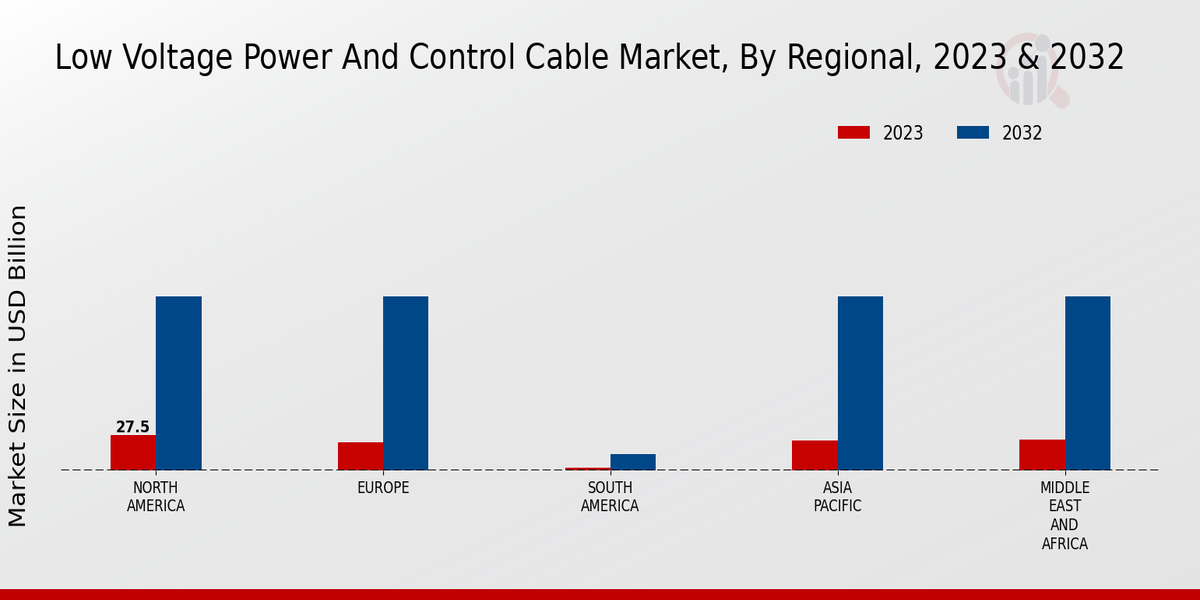 Low Voltage Power And Control Cable Market, By Regional, 2023 & 2032

2023
2032

Market Size in USD Billion

27.5

NORTH AMERICA
EUROPE
SOUTH AMERICA
ASIA PACIFIC
MIDDLE EAST AND AFRICA