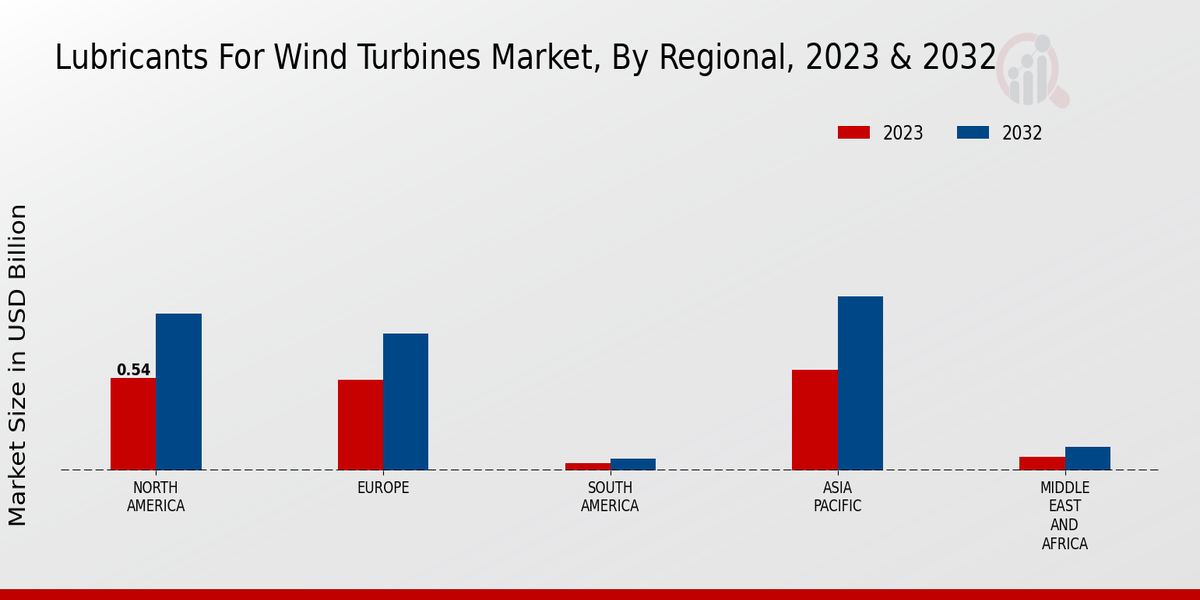 Lubricants For Wind Turbines Market, By Regional, 2023 & 2032

2023
2032

Market Size in USD Billion

0.54

NORTH AMERICA
EUROPE
SOUTH AMERICA
ASIA PACIFIC
MIDDLE EAST AND AFRICA