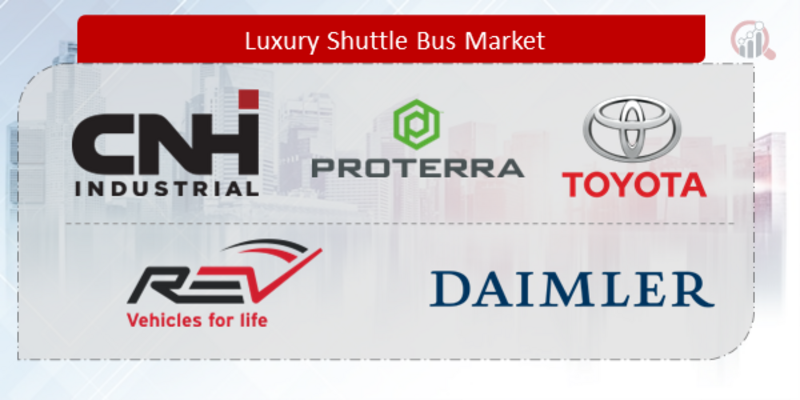 Luxury Shuttle Bus Market

CNH INDUSTRIAL

PROTERRA

TOYOTA

REV Vehicles for life

DAIMLER