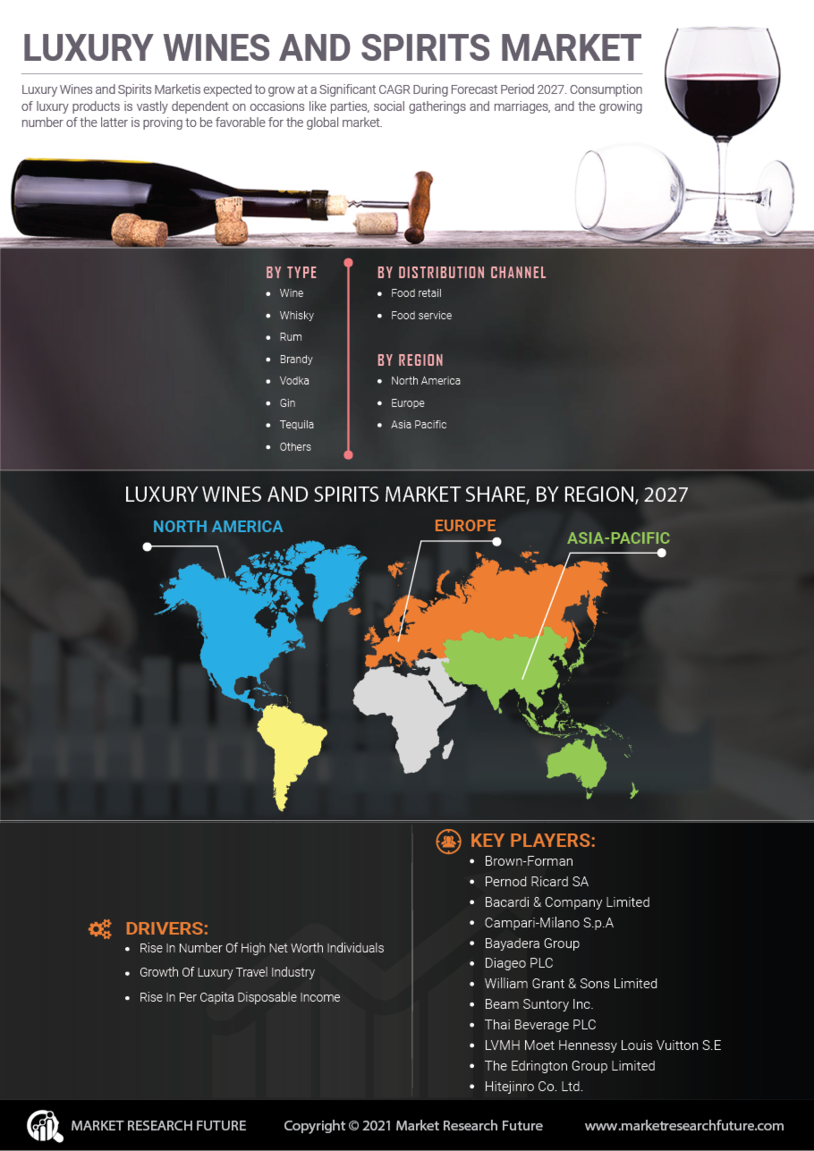 LUXURY WINES AND SPIRITS MARKET

Luxury Wines and Spirits Marketis expected to grow at a Significant CAGR During Forecast Period 2027. Consumption of luxury products is vastly dependent on occasions like parties, social gatherings and marriages, and the growing number of the latter is proving to be favorable for the global market.

BY TYPE
- Wine
- Whisky
- Rum
- Brandy
- Vodka
- Gin
- Tequila
- Others

BY DISTRIBUTION CHANNEL
- Food retail
- Food service

BY REGION
- North America
- Europe
- Asia Pacific

LUXURY WINES AND SPIRITS MARKET SHARE, BY REGION, 2027

NORTH AMERICA

EUROPE

ASIA-PACIFIC

DRIVERS:
- Rise In Number Of High Net Worth Individuals
- Growth Of Luxury Travel Industry
- Rise In Per Capita Disposable Income

KEY PLAYERS:
- Brown-Forman
- Pernod Ricard SA
- Bacardi & Company Limited
- Campari-Milano S.p.A
- Bayadera Group
- Diageo PLC
- William Grant & Sons Limited
- Beam Suntory Inc.
- Thai Beverage PLC
- LVMH Moet Hennessy Louis Vuitton S.E
- The Edrington Group Limited
- Hitejinro Co. Ltd.

MARKET RESEARCH FUTURE   Copyright © 2021 Market Research Future   www.marketresearchfuture.com