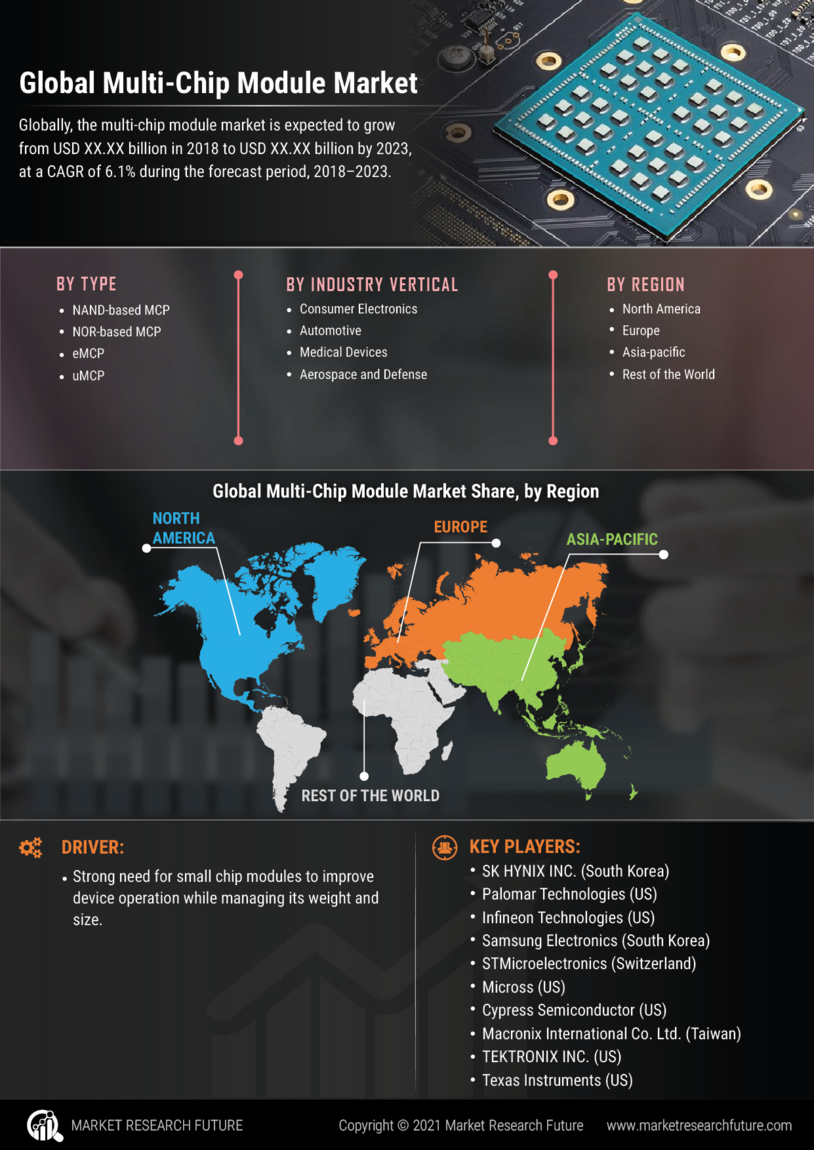 Global Multi-Chip Module Market

Globally, the multi-chip module market is expected to grow from USD XX.XX billion in 2018 to USD XX.XX billion by 2023, at a CAGR of 6.1% during the forecast period, 2018–2023.

BY TYPE
• NAND-based MCP
• NOR-based MCP
• eMCP
• uMCP

BY INDUSTRY VERTICAL
• Consumer Electronics
• Automotive
• Medical Devices
• Aerospace and Defense

BY REGION
• North America
• Europe
• Asia-pacific
• Rest of the World

Global Multi-Chip Module Market Share, by Region

NORTH AMERICA

EUROPE

ASIA-PACIFIC

REST OF THE WORLD

DRIVER:
• Strong need for small chip modules to improve device operation while managing its weight and size.

KEY PLAYERS:
• SK HYNIX INC. (South Korea)
• Palomar Technologies (US)
• Infineon Technologies (US)
• Samsung Electronics (South Korea)
• STMicroelectronics (Switzerland)
• Micross (US)
• Cypress Semiconductor (US)
• Macronix International Co. Ltd. (Taiwan)
• TEKTRONIX INC. (US)
• Texas Instruments (US)

MARKET RESEARCH FUTURE

Copyright © 2021 Market Research Future

www.marketresearchfuture.com