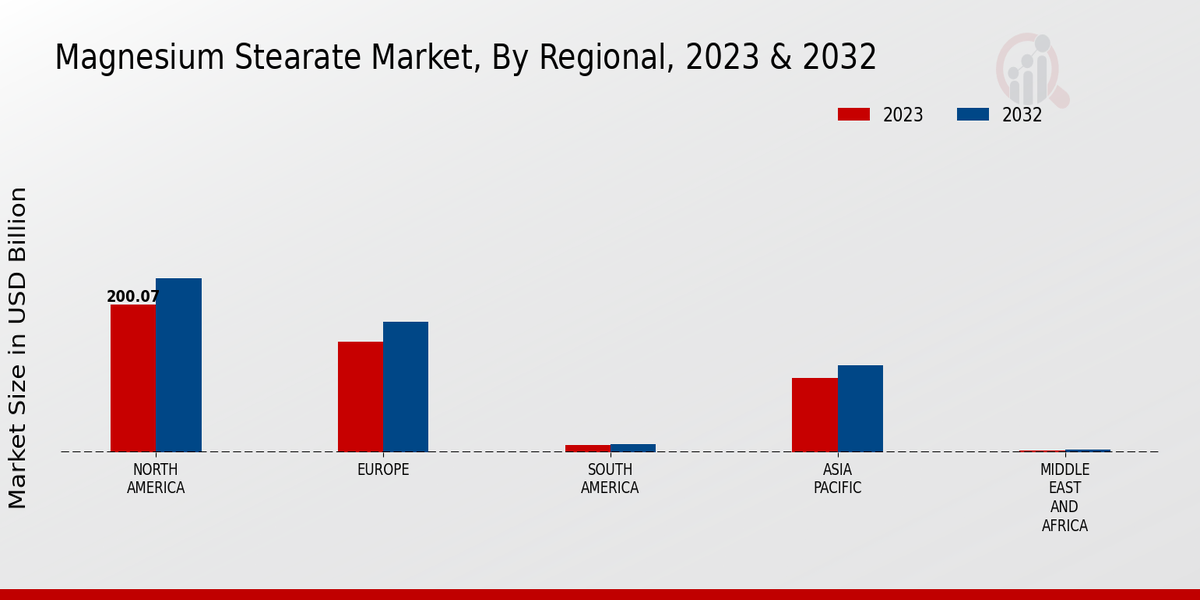 Magnesium Stearate Market, By Regional, 2023 & 2032

2023
2032

Market Size in USD Billion

200.07

NORTH AMERICA
EUROPE
SOUTH AMERICA
ASIA PACIFIC
MIDDLE EAST AND AFRICA