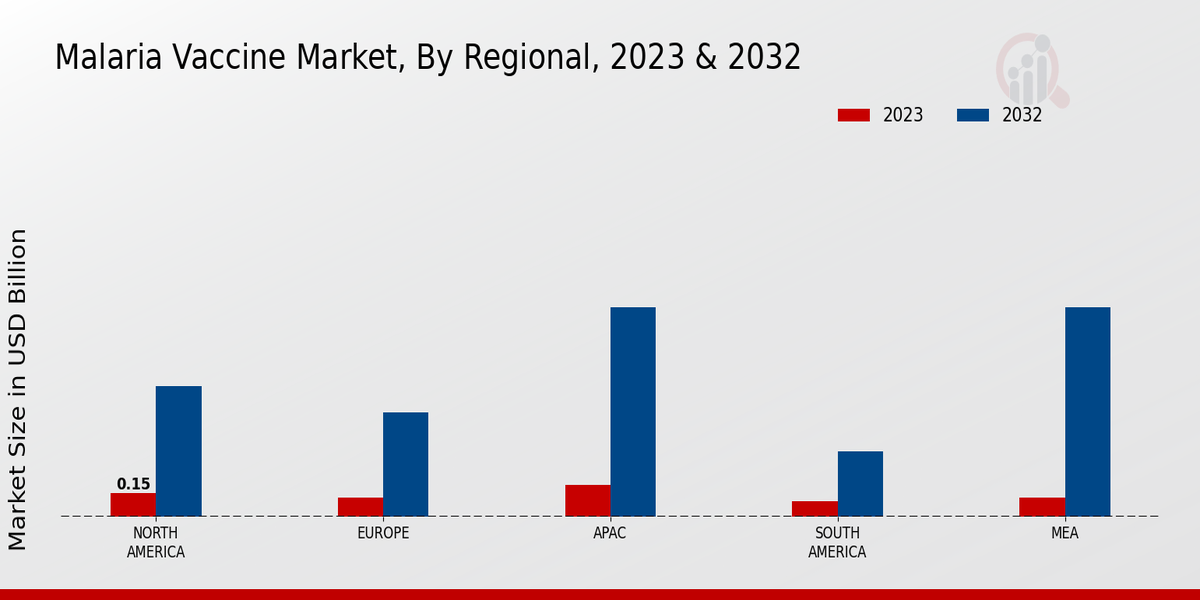 Malaria Vaccine Market, By Regional, 2023 & 2032

2023 2032

Market Size in USD Billion

0.15

NORTH AMERICA

EUROPE

APAC

SOUTH AMERICA

MEA