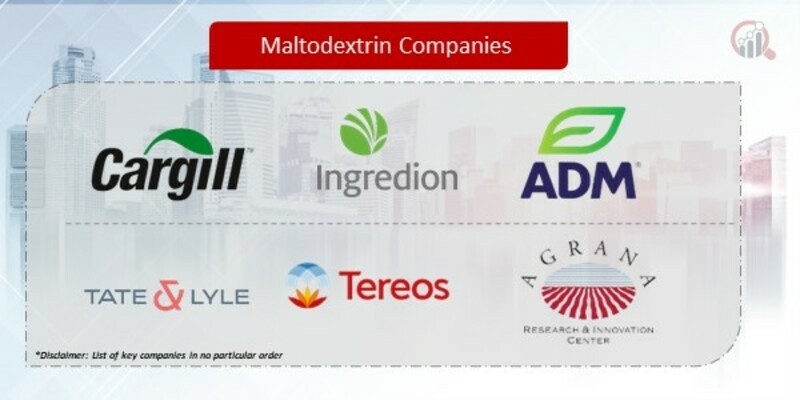 Maltodextrin Companies

Cargill

Ingredion

ADM

TATE & LYLE

Tereos

AGRANA
RESEARCH & INNOVATION CENTER

*Disclaimer: List of key companies in no particular order