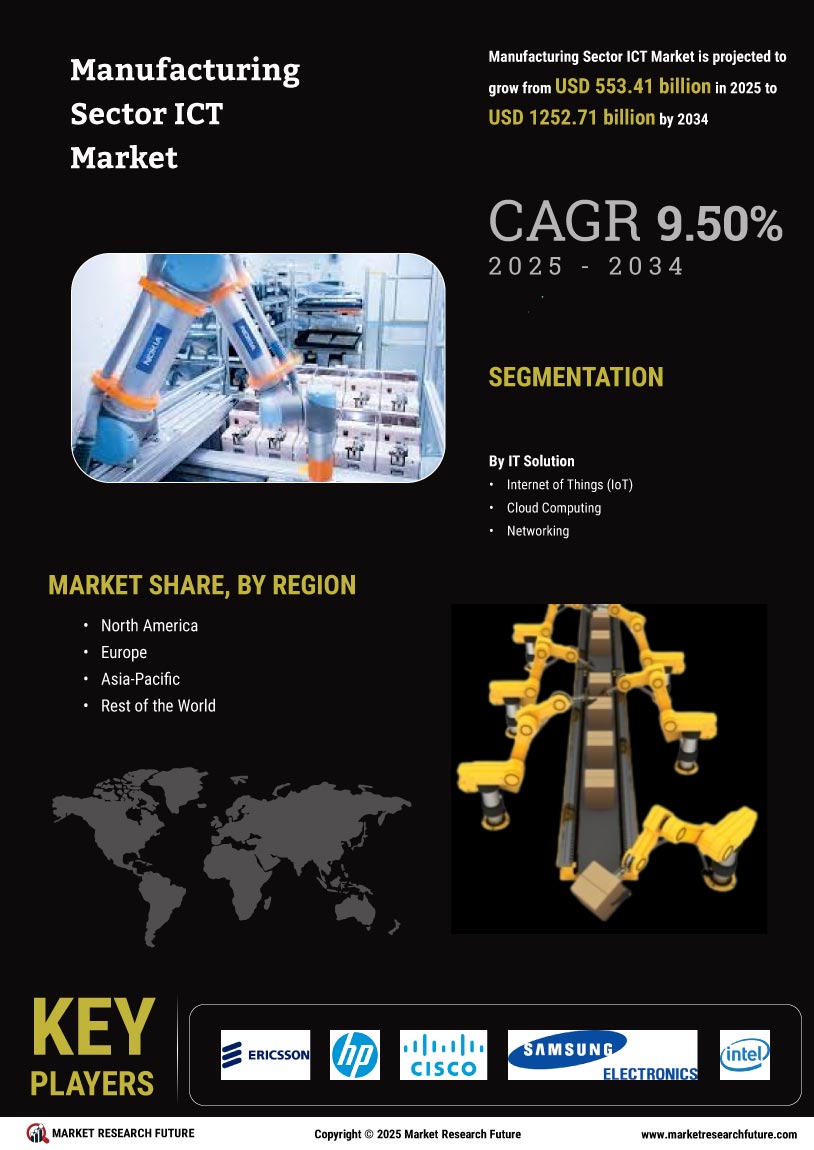 Manufacturing Sector ICT Market

Manufacturing Sector ICT Market is projected to grow from USD 553.41 billion in 2025 to USD 1252.71 billion by 2034

CAGR 9.50%
2025 - 2034

NOKIA

SEGMENTATION

By IT Solution
• Internet of Things (IoT)
• Cloud Computing
• Networking

MARKET SHARE, BY REGION
• North America
• Europe
• Asia-Pacific
• Rest of the World

KEY PLAYERS

ERICSSON
hp
CISCO
SAMSUNG ELECTRONICS
intel

MARKET RESEARCH FUTURE
Copyright © 2025 Market Research Future
www.marketresearchfuture.com