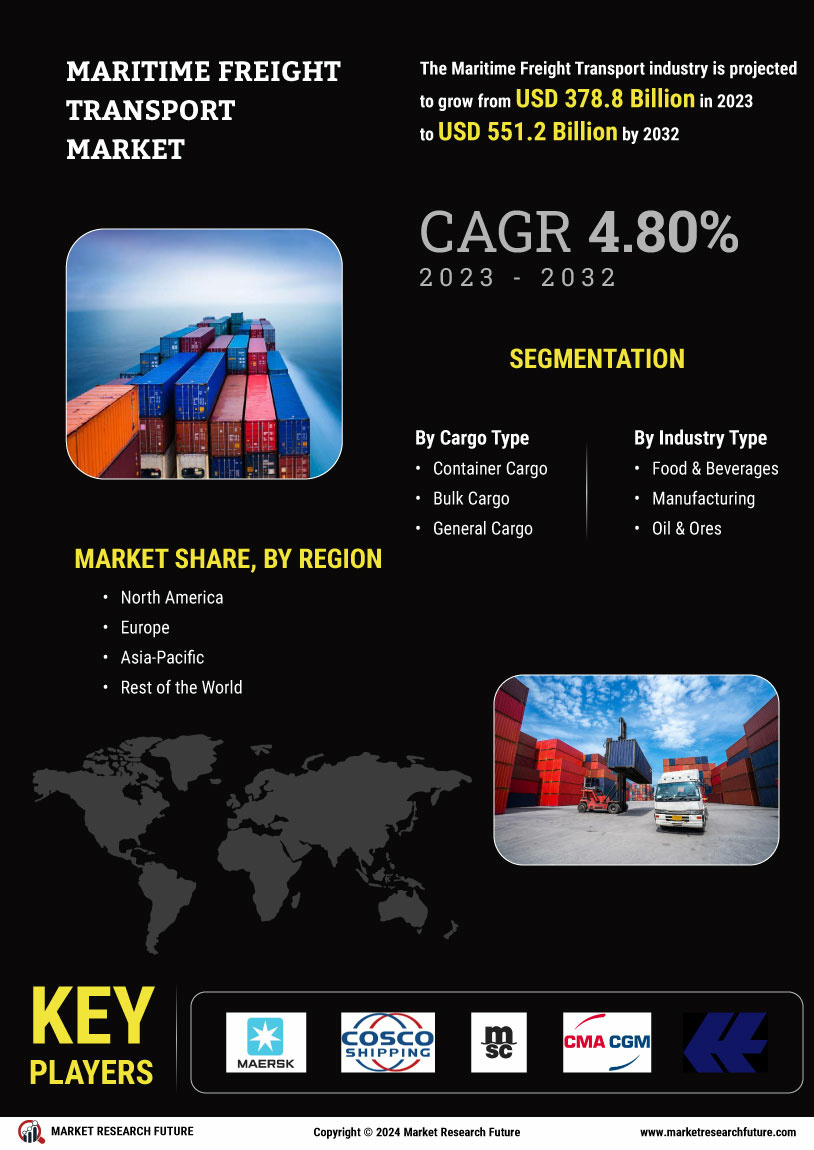 MARITIME FREIGHT TRANSPORT MARKET

The Maritime Freight Transport industry is projected to grow from USD 378.8 Billion in 2023 to USD 551.2 Billion by 2032

CAGR 4.80%
2023 - 2032

SEGMENTATION

By Cargo Type
• Container Cargo
• Bulk Cargo
• General Cargo

By Industry Type
• Food & Beverages
• Manufacturing
• Oil & Ores

MARKET SHARE, BY REGION
• North America
• Europe
• Asia-Pacific
• Rest of the World

KEY PLAYERS

MAERSK
COSCO SHIPPING
msc
CMA CGM

MARKET RESEARCH FUTURE
Copyright © 2024 Market Research Future
www.marketresearchfuture.com