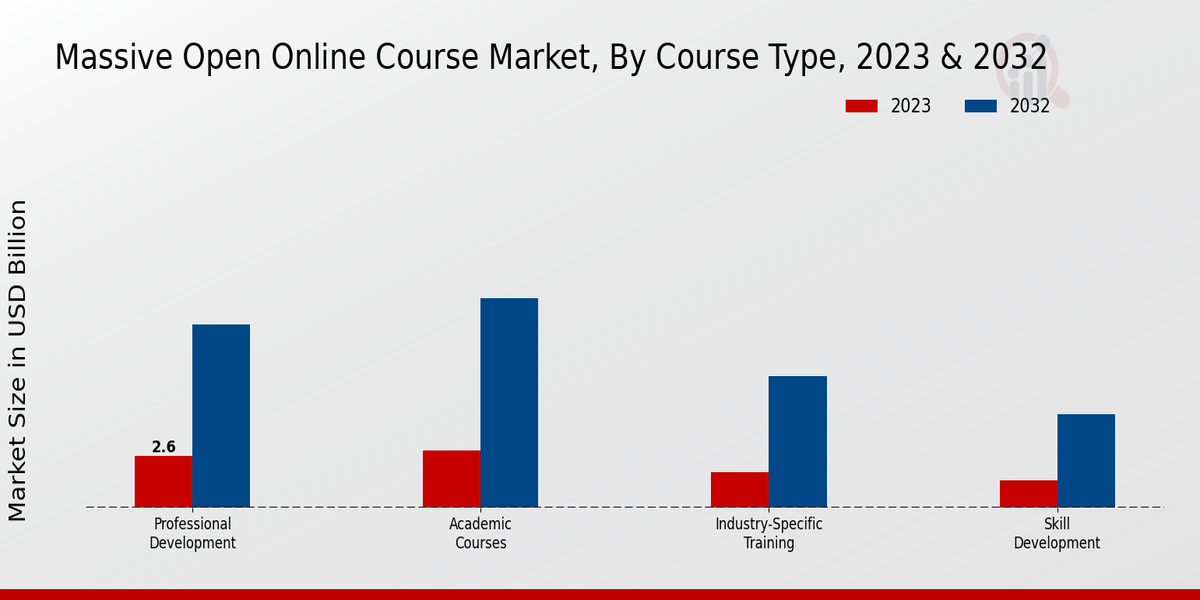 Massive Open Online Course Market, By Course Type, 2023 & 2032

2023
2032

Market Size in USD Billion

2.6

Professional Development
Academic Courses
Industry-Specific Training
Skill Development