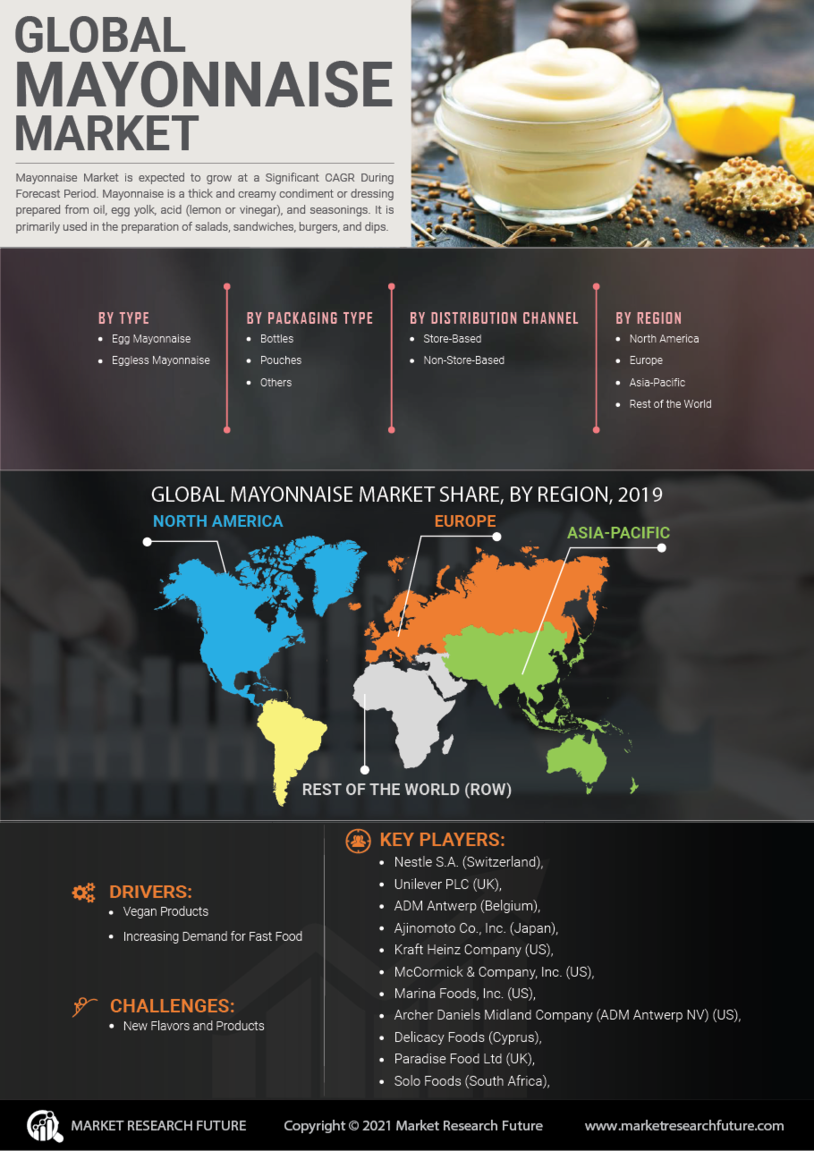 GLOBAL MAYONNAISE MARKET

Mayonnaise Market is expected to grow at a Significant CAGR During Forecast Period. Mayonnaise is a thick and creamy condiment or dressing prepared from oil, egg yolk, acid (lemon or vinegar), and seasonings. It is primarily used in the preparation of salads, sandwiches, burgers, and dips.

BY TYPE
- Egg Mayonnaise
- Eggless Mayonnaise

BY PACKAGING TYPE
- Bottles
- Pouches
- Others

BY DISTRIBUTION CHANNEL
- Store-Based
- Non-Store-Based

BY REGION
- North America
- Europe
- Asia-Pacific
- Rest of the World

GLOBAL MAYONNAISE MARKET SHARE, BY REGION, 2019

NORTH AMERICA
EUROPE
ASIA-PACIFIC
REST OF THE WORLD (ROW)

DRIVERS:
- Vegan Products
- Increasing Demand for Fast Food

CHALLENGES:
- New Flavors and Products

KEY PLAYERS:
- Nestle S.A. (Switzerland),
- Unilever PLC (UK),
- ADM Antwerp (Belgium),
- Ajinomoto Co., Inc. (Japan),
- Kraft Heinz Company (US),
- McCormick & Company, Inc. (US),
- Marina Foods, Inc. (US),
- Archer Daniels Midland Company (ADM Antwerp NV) (US),
- Delicacy Foods (Cyprus),
- Paradise Food Ltd (UK),
- Solo Foods (South Africa),

MARKET RESEARCH FUTURE
Copyright © 2021 Market Research Future
www.marketresearchfuture.com